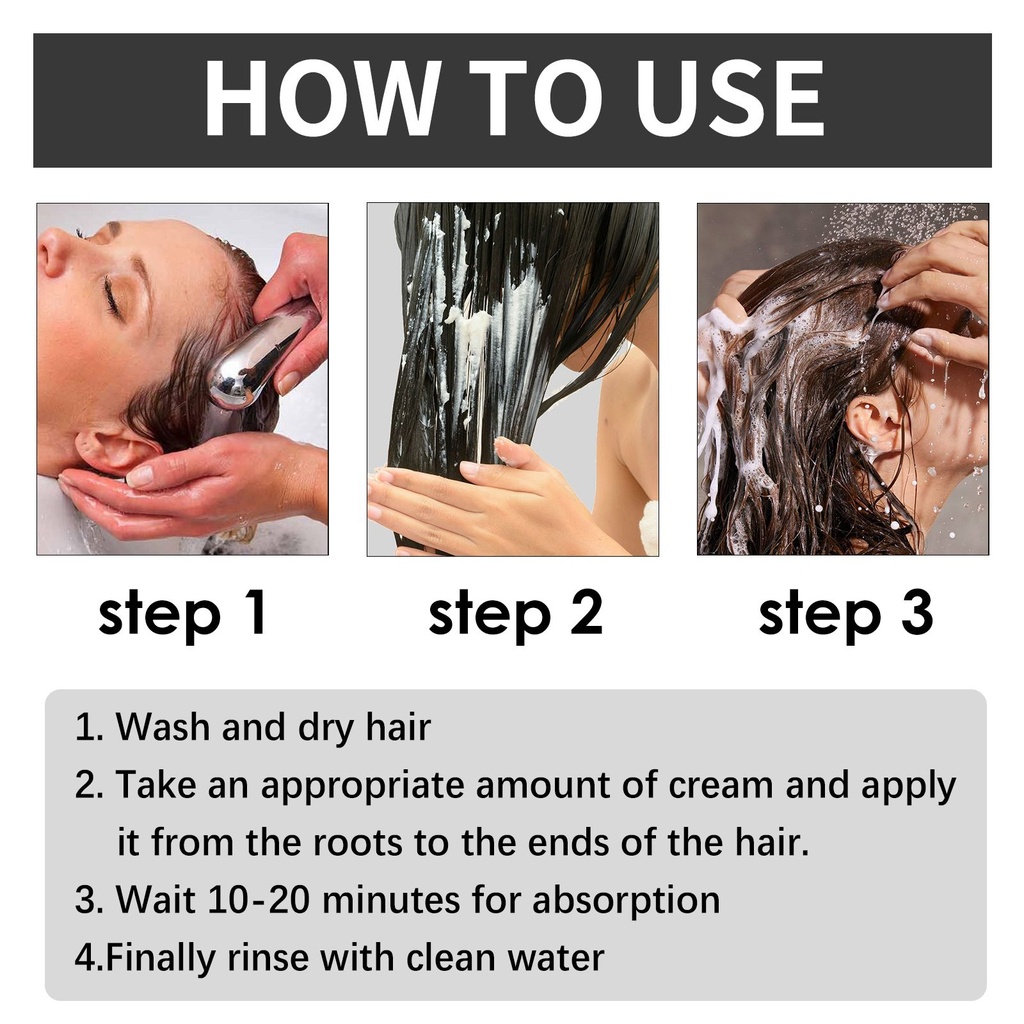 HOW TO USE

step 1

step 2

step 3

1. Wash and dry hair
2. Take an appropriate amount of cream and apply it from the roots to the ends of the hair.
3. Wait 10-20 minutes for absorption
4.Finally rinse with clean water