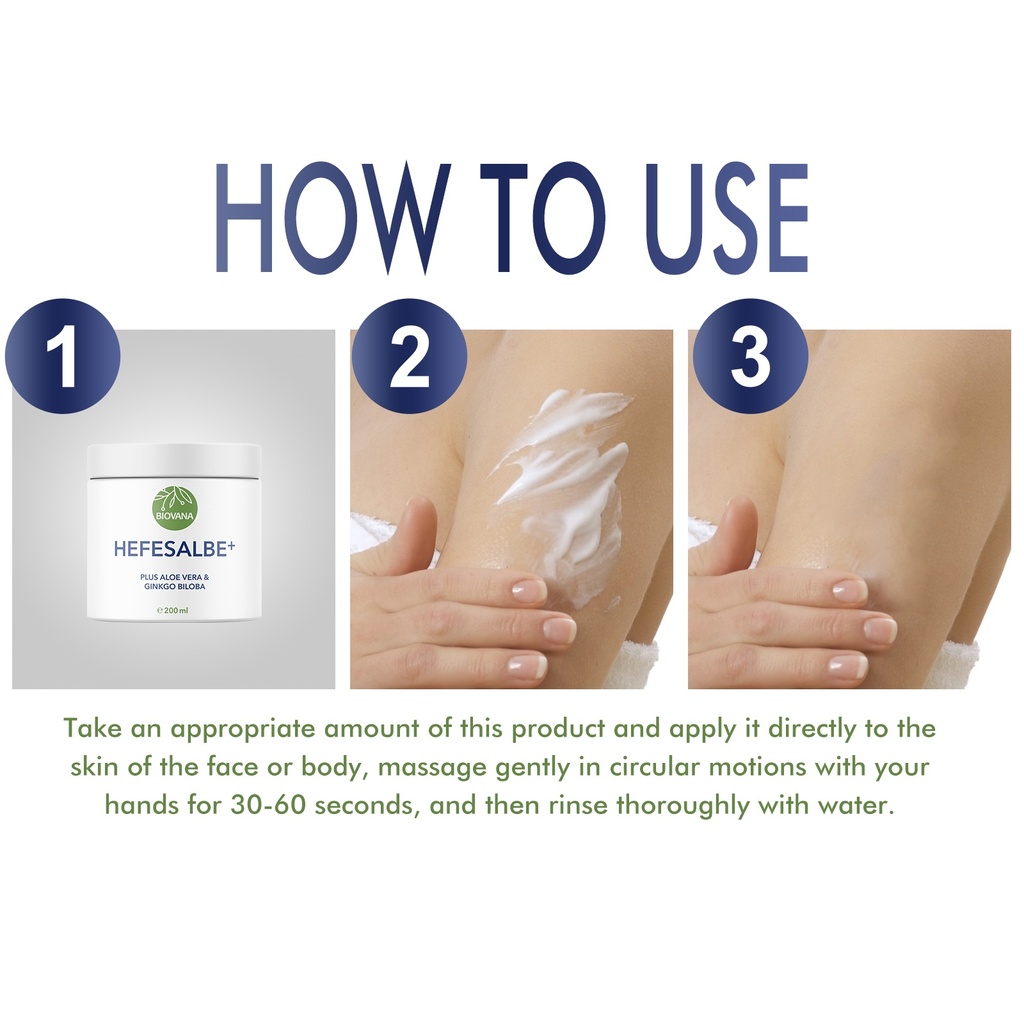 HOW TO USE

1

BIOVANA

HEFESALBE+

PLUS ALOE VERA & GINKGO BILOBA

℮ 200 ml

2

3

Take an appropriate amount of this product and apply it directly to the skin of the face or body, massage gently in circular motions with your hands for 30-60 seconds, and then rinse thoroughly with water.