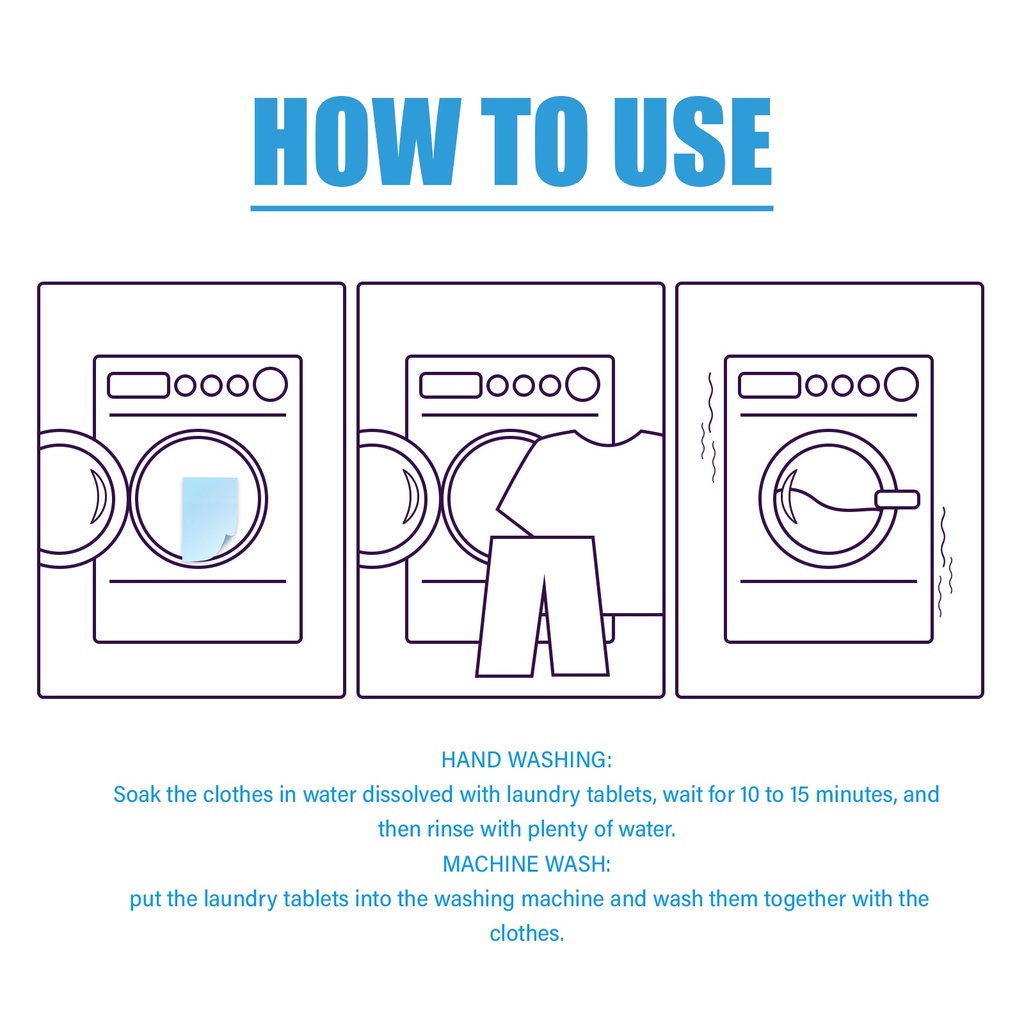 HOW TO USE

HAND WASHING:
Soak the clothes in water dissolved with laundry tablets, wait for 10 to 15 minutes, and then rinse with plenty of water.
MACHINE WASH:
put the laundry tablets into the washing machine and wash them together with the clothes.