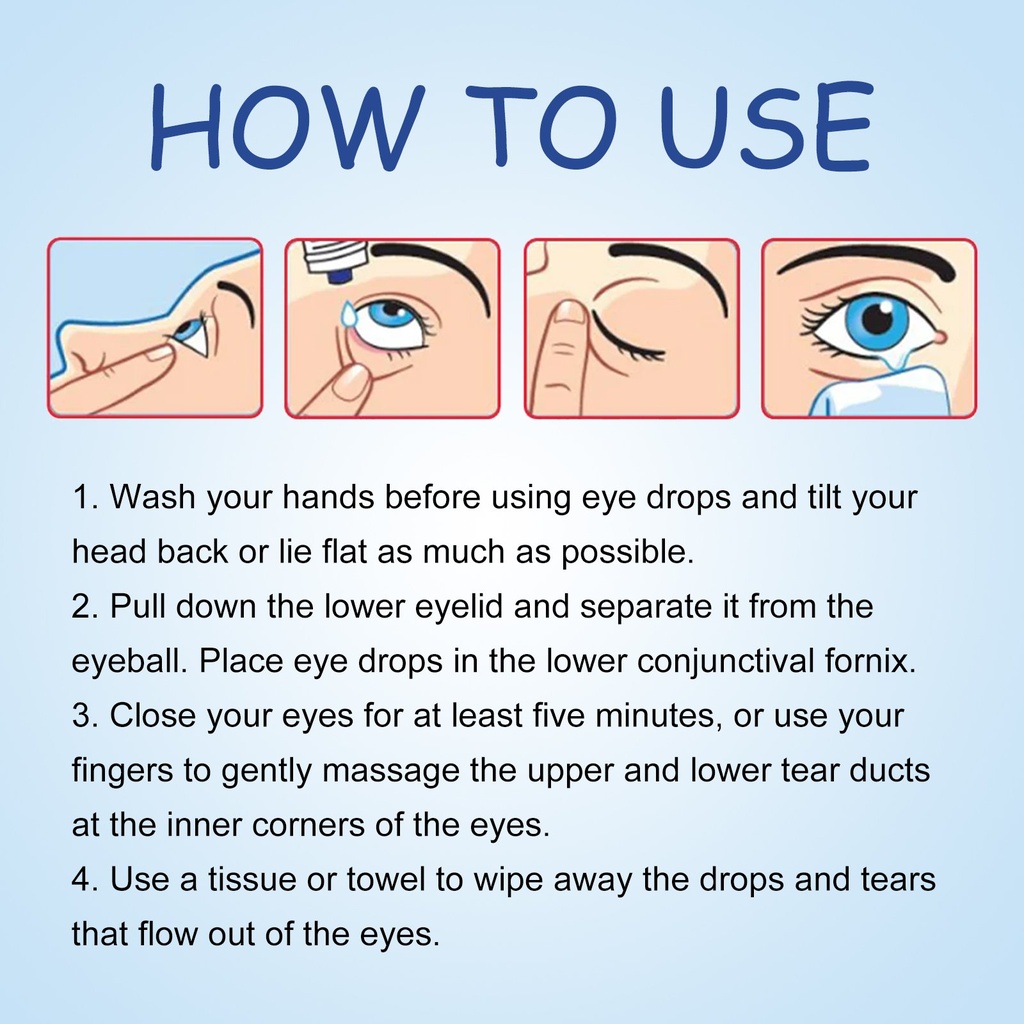 HOW TO USE

1. Wash your hands before using eye drops and tilt your head back or lie flat as much as possible.
2. Pull down the lower eyelid and separate it from the eyeball. Place eye drops in the lower conjunctival fornix.
3. Close your eyes for at least five minutes, or use your fingers to gently massage the upper and lower tear ducts at the inner corners of the eyes.
4. Use a tissue or towel to wipe away the drops and tears that flow out of the eyes.