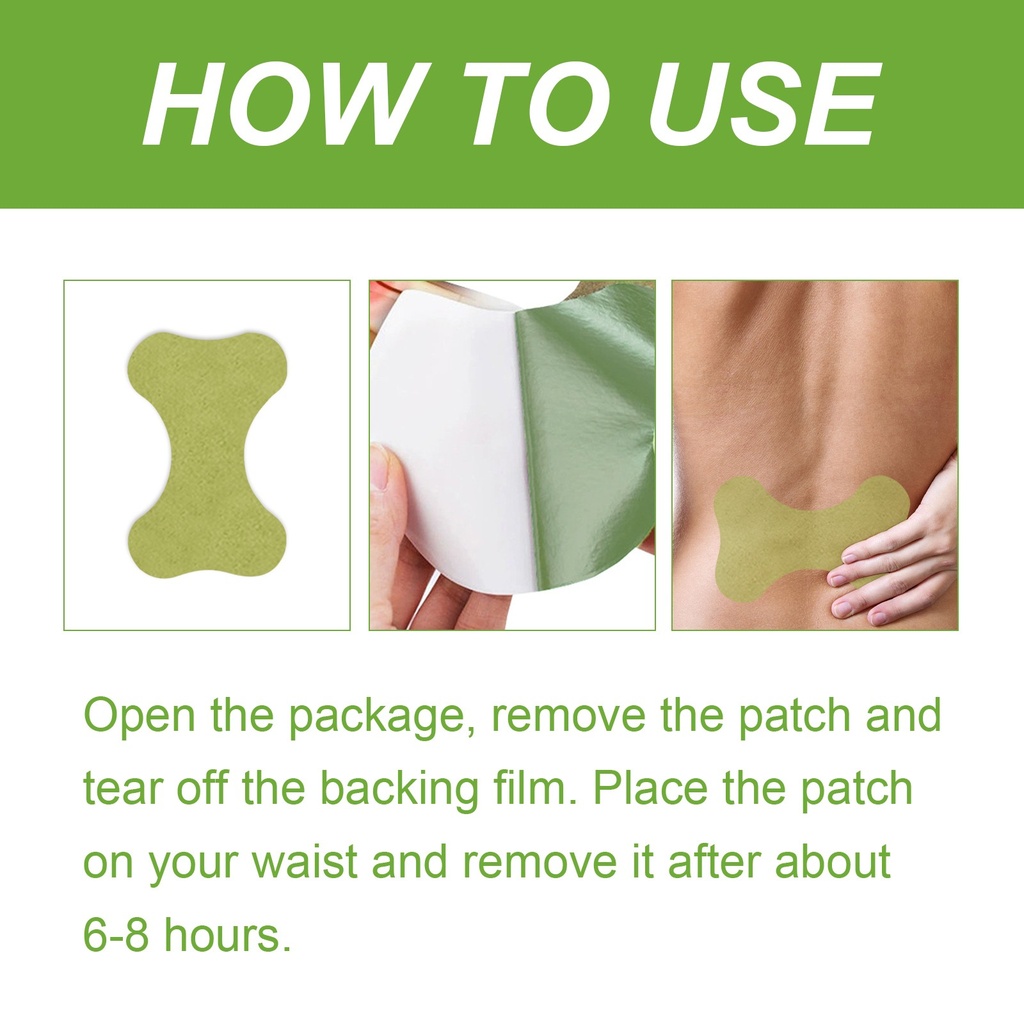 HOW TO USE

Open the package, remove the patch and tear off the backing film. Place the patch on your waist and remove it after about 6-8 hours.