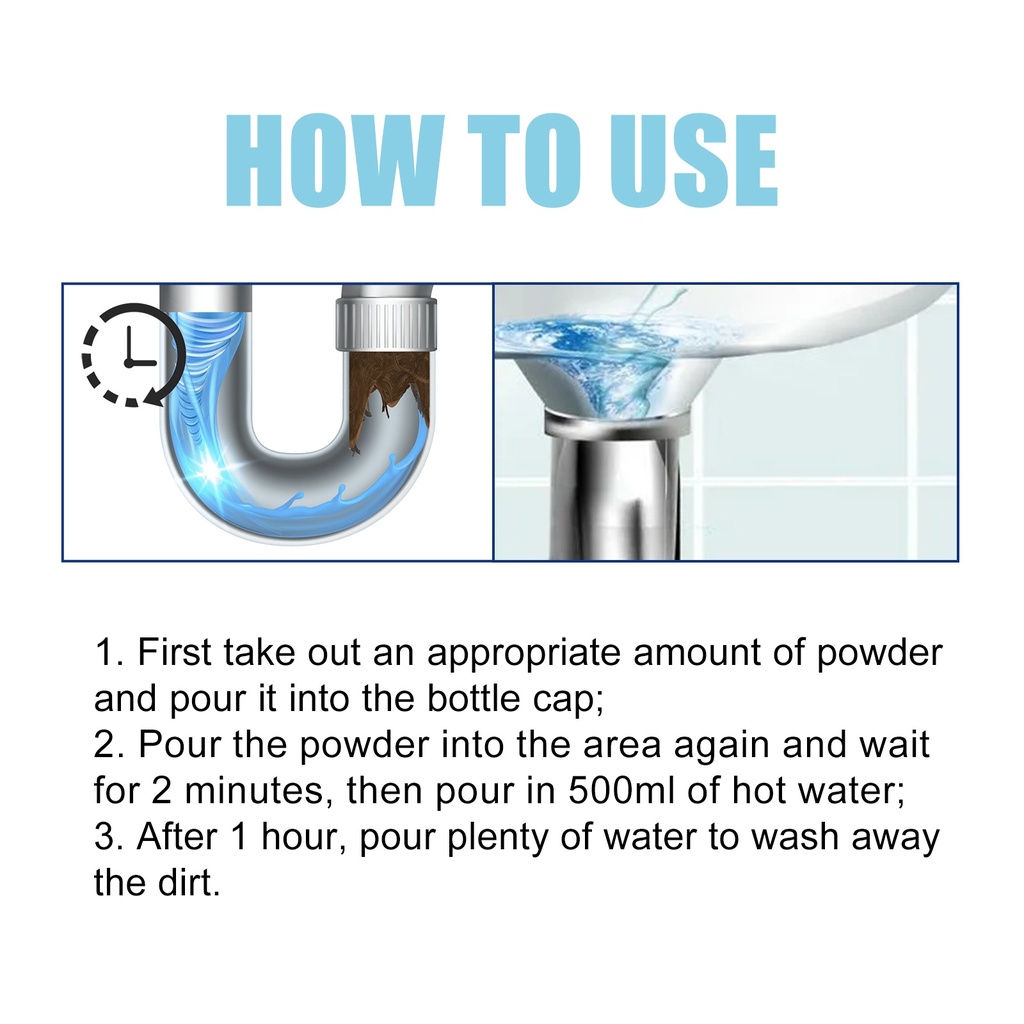 HOW TO USE

1. First take out an appropriate amount of powder and pour it into the bottle cap;
2. Pour the powder into the area again and wait for 2 minutes, then pour in 500ml of hot water;
3. After 1 hour, pour plenty of water to wash away the dirt.