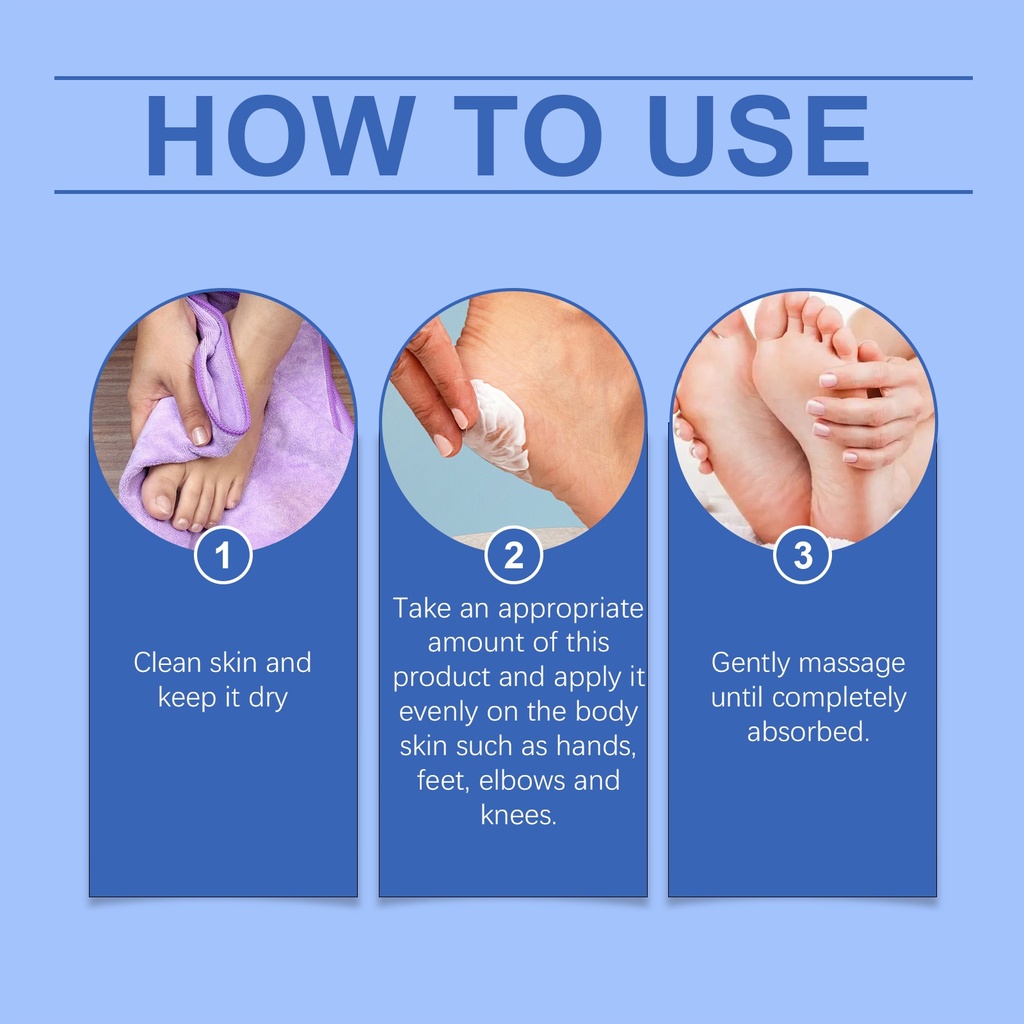 HOW TO USE

1

Clean skin and keep it dry

2

Take an appropriate amount of this product and apply it evenly on the body skin such as hands, feet, elbows and knees.

3

Gently massage until completely absorbed.