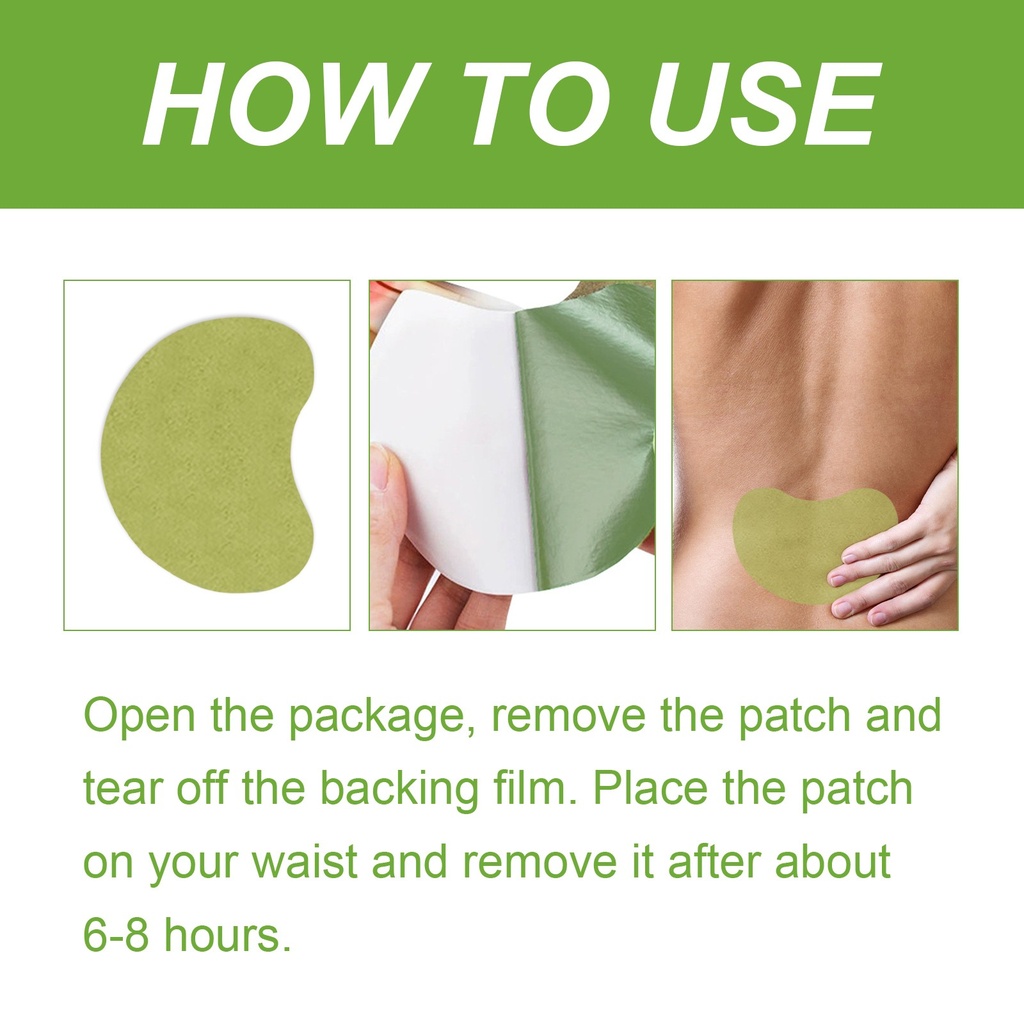 HOW TO USE

Open the package, remove the patch and tear off the backing film. Place the patch on your waist and remove it after about 6-8 hours.