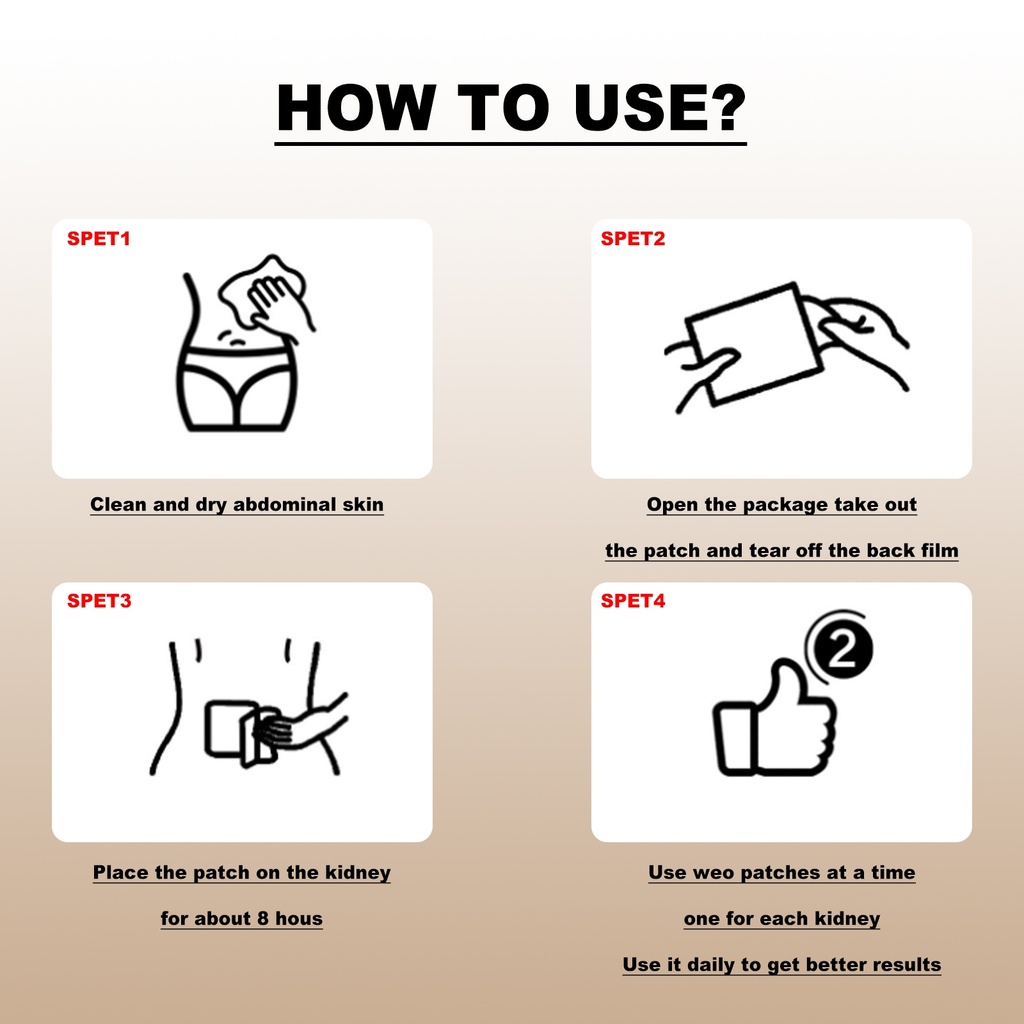 HOW TO USE?

SPET1

Clean and dry abdominal skin

SPET2

Open the package take out

the patch and tear off the back film

SPET3

Place the patch on the kidney

for about 8 hous

SPET4

2

Use weo patches at a time

one for each kidney

Use it daily to get better results