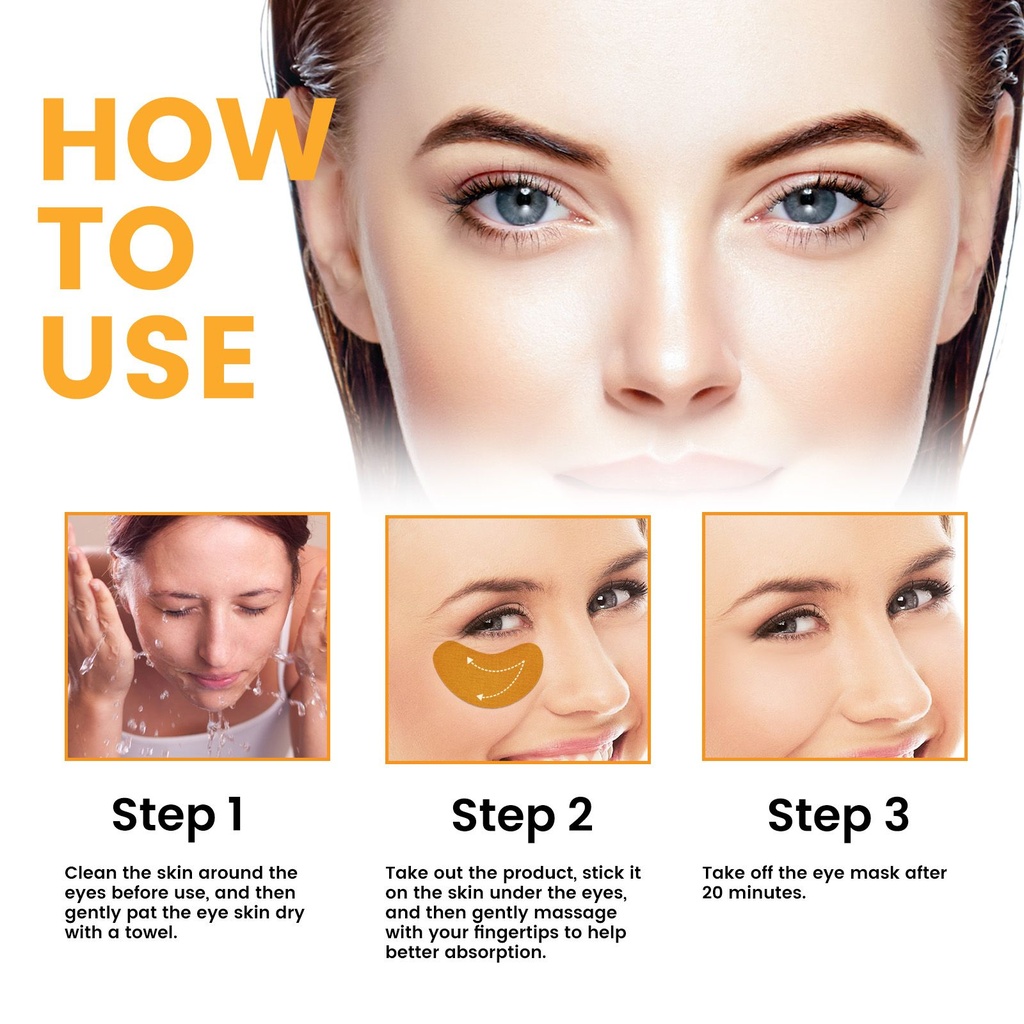 HOW TO USE

Step 1

Clean the skin around the eyes before use, and then gently pat the eye skin dry with a towel.

Step 2

Take out the product, stick it on the skin under the eyes, and then gently massage with your fingertips to help better absorption.

Step 3

Take off the eye mask after 20 minutes.