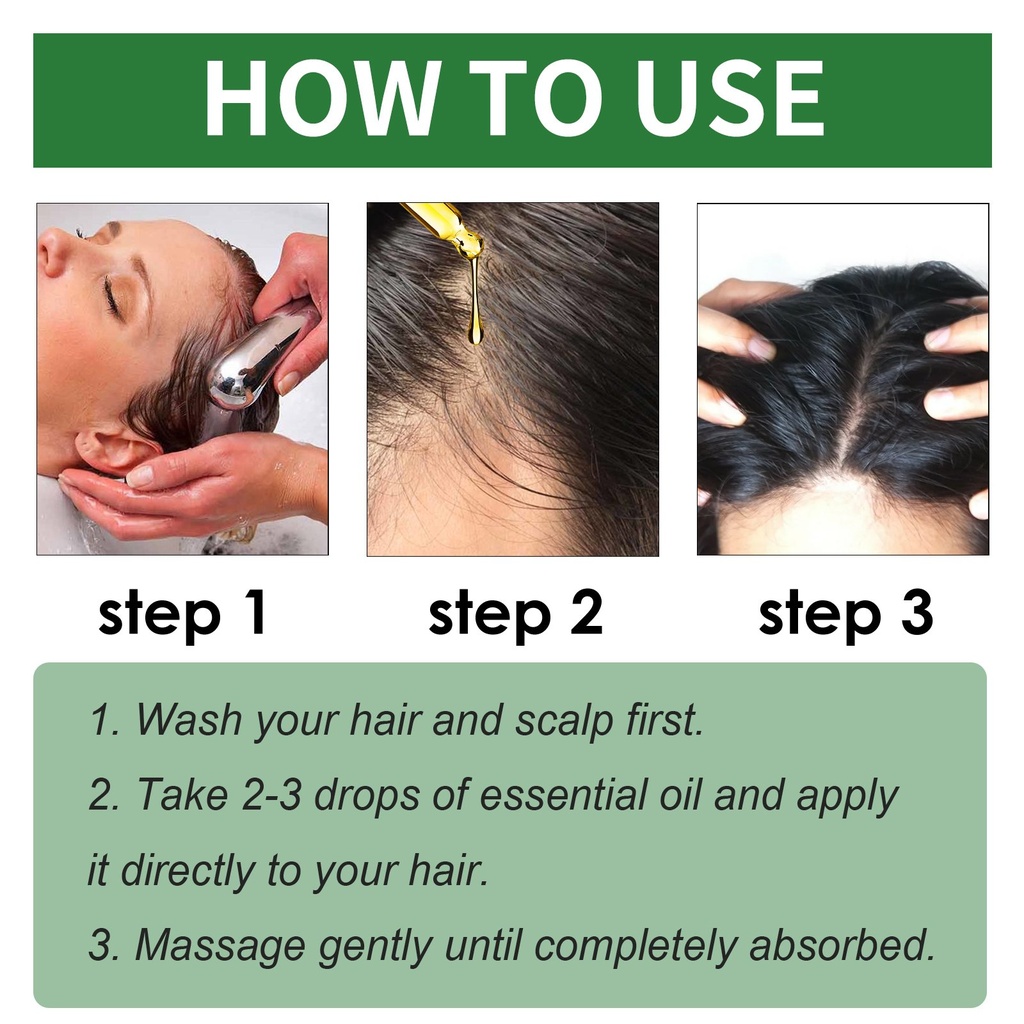 HOW TO USE

step 1

step 2

step 3

1. Wash your hair and scalp first.

2. Take 2-3 drops of essential oil and apply it directly to your hair.

3. Massage gently until completely absorbed.