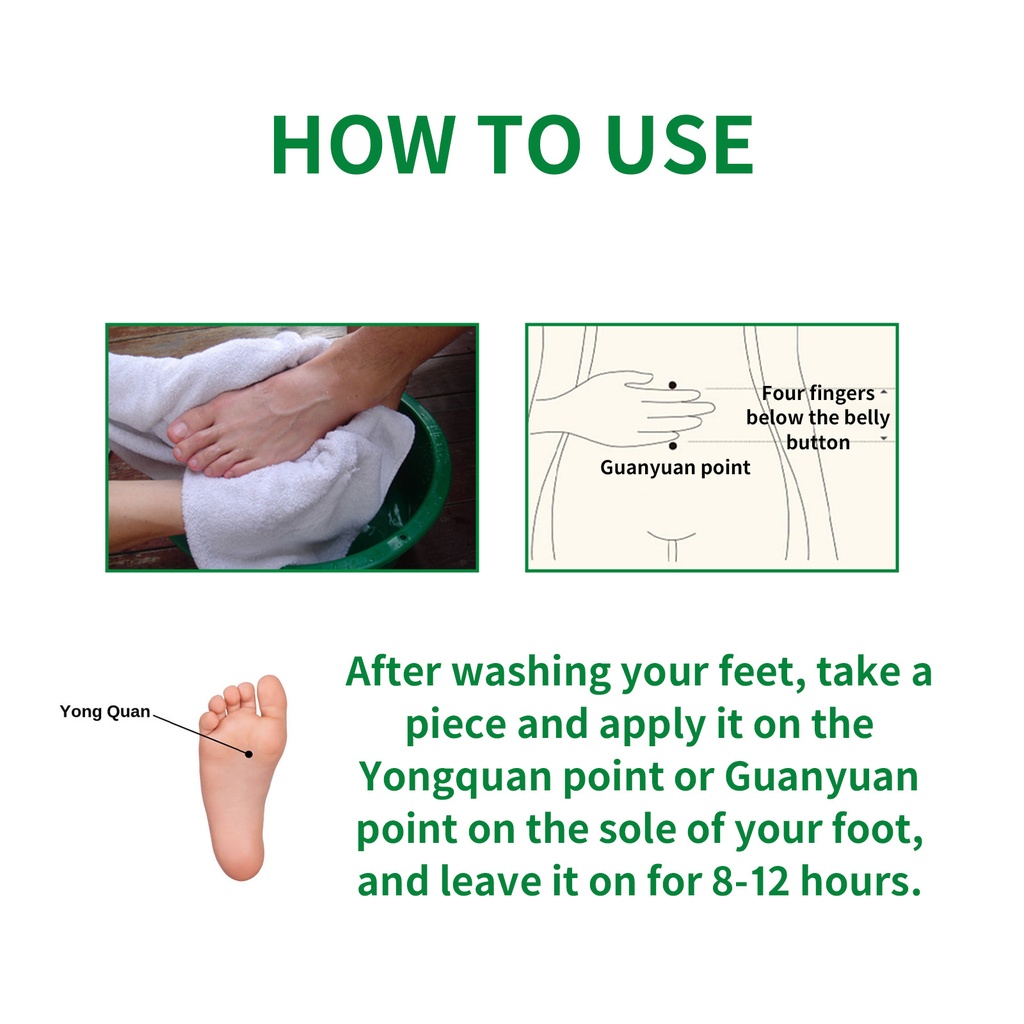 HOW TO USE

Four fingers below the belly button

Guanyuan point

Yong Quan

After washing your feet, take a piece and apply it on the Yongquan point or Guanyuan point on the sole of your foot, and leave it on for 8-12 hours.