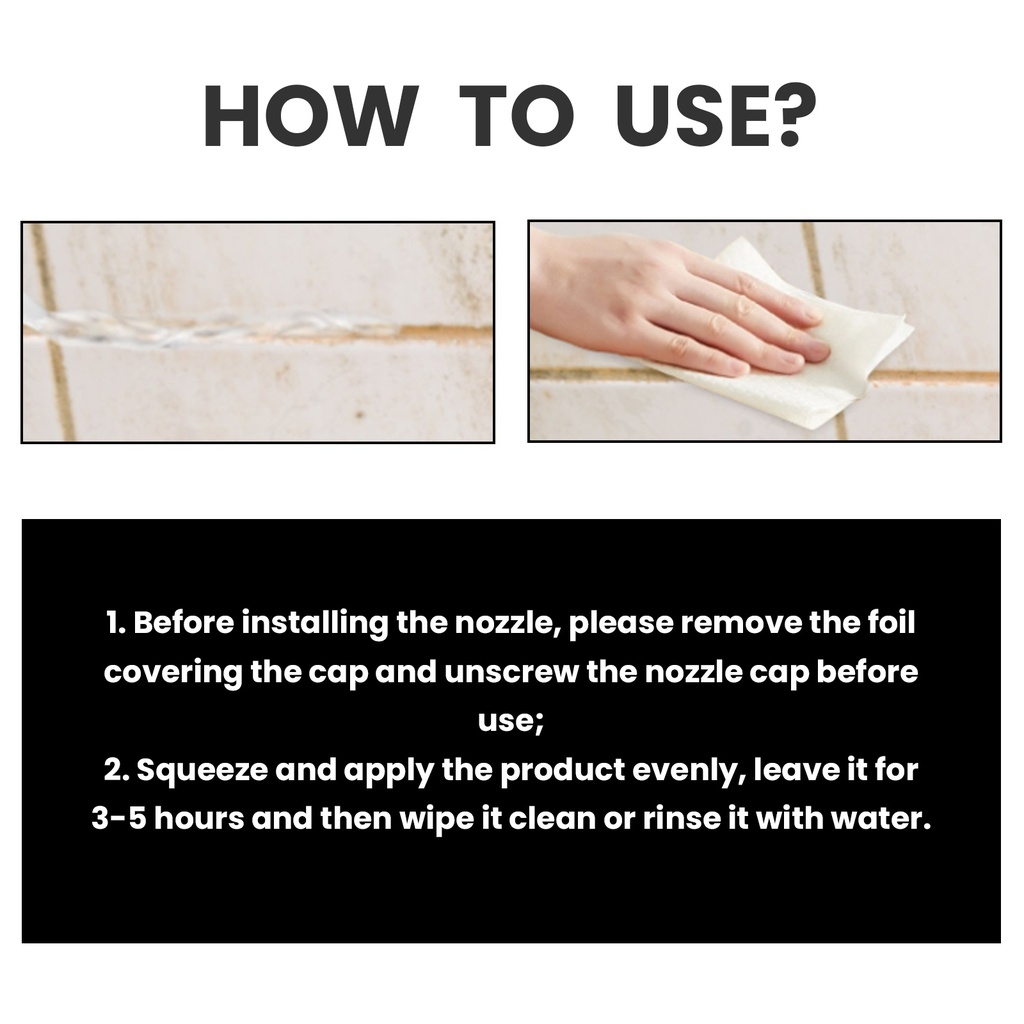 HOW TO USE?

1. Before installing the nozzle, please remove the foil covering the cap and unscrew the nozzle cap before use;
2. Squeeze and apply the product evenly, leave it for 3-5 hours and then wipe it clean or rinse it with water.