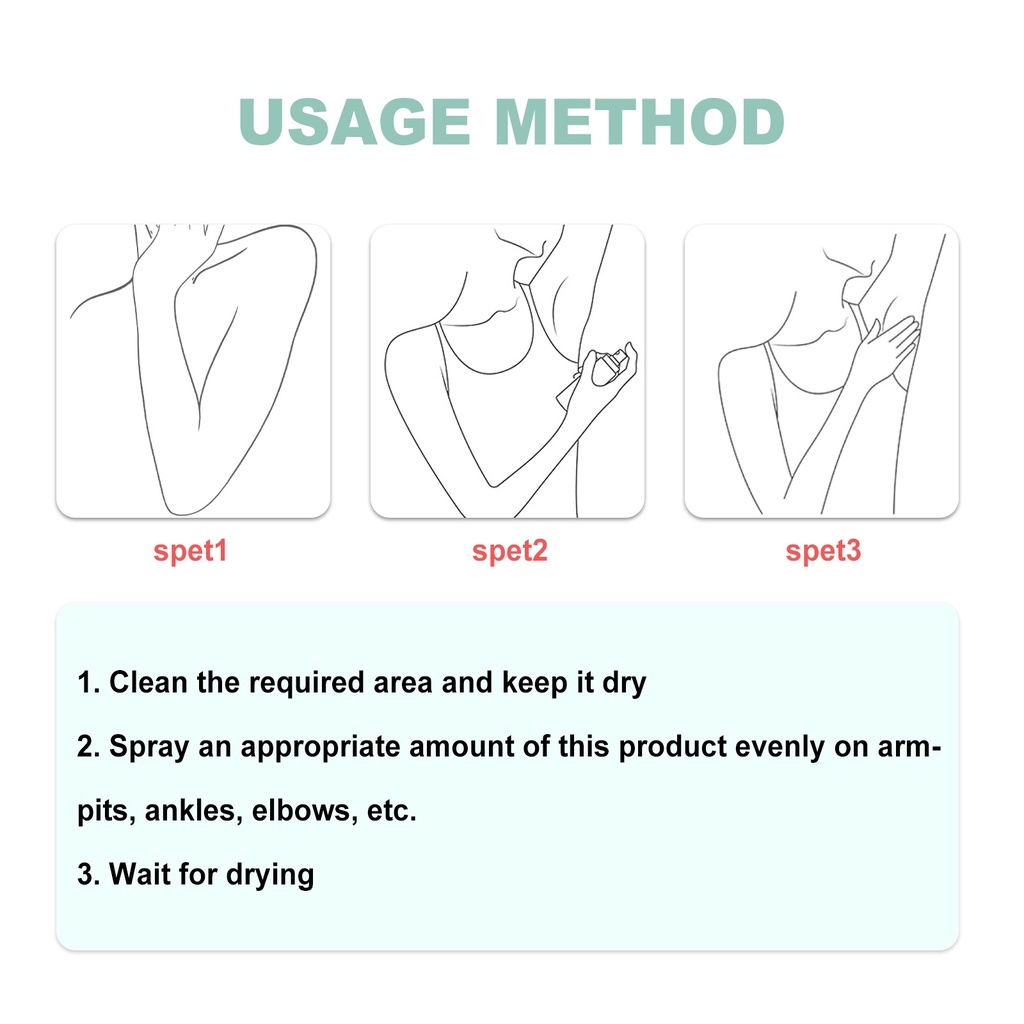 USAGE METHOD

spet1

spet2

spet3

1. Clean the required area and keep it dry

2. Spray an appropriate amount of this product evenly on armpits, ankles, elbows, etc.

3. Wait for drying