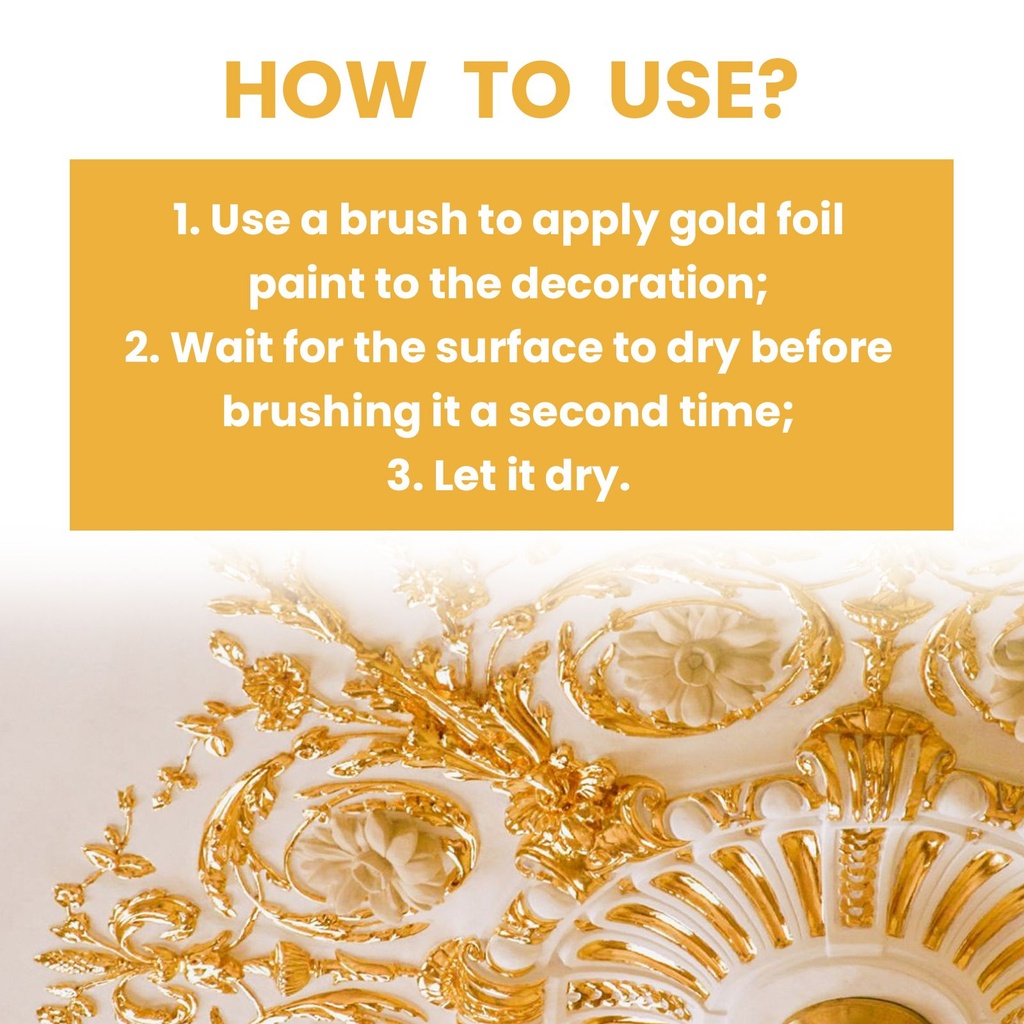 HOW TO USE?

1. Use a brush to apply gold foil paint to the decoration;
2. Wait for the surface to dry before brushing it a second time;
3. Let it dry.