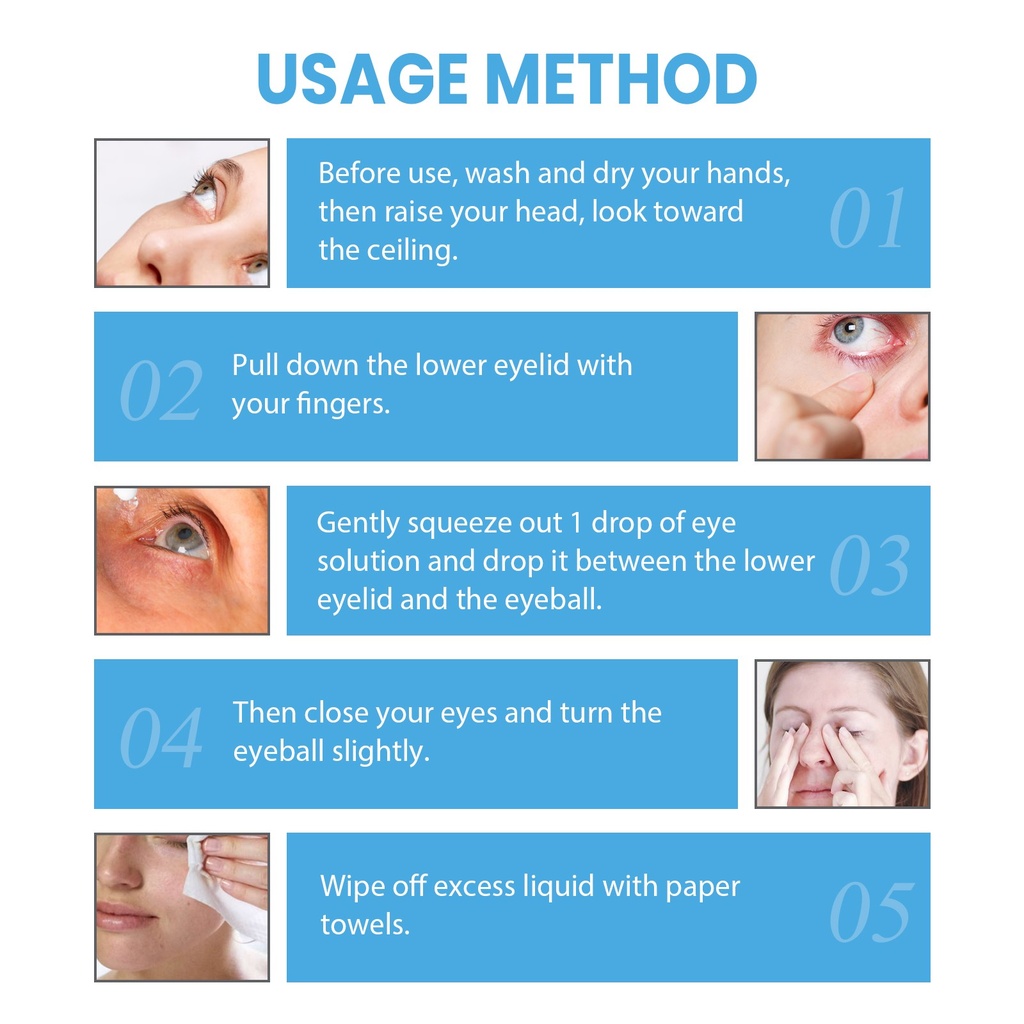 USAGE METHOD

Before use, wash and dry your hands, then raise your head, look toward the ceiling. 01

02 Pull down the lower eyelid with your fingers.

Gently squeeze out 1 drop of eye solution and drop it between the lower eyelid and the eyeball. 03

04 Then close your eyes and turn the eyeball slightly.

Wipe off excess liquid with paper towels. 05