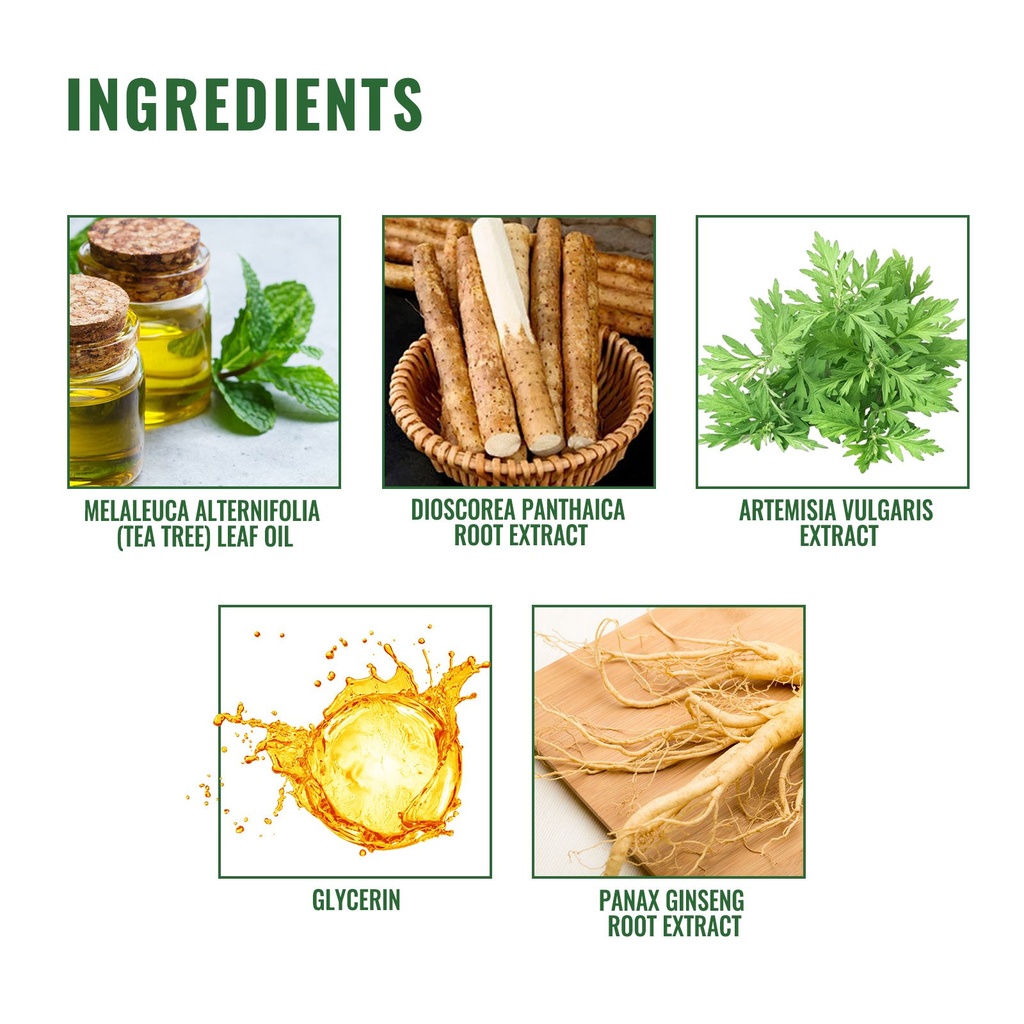 INGREDIENTS

MELALEUCA ALTERNIFOLIA (TEA TREE) LEAF OIL

DIOSCOREA PANTHAICA ROOT EXTRACT

ARTEMISIA VULGARIS EXTRACT

GLYCERIN

PANAX GINSENG ROOT EXTRACT