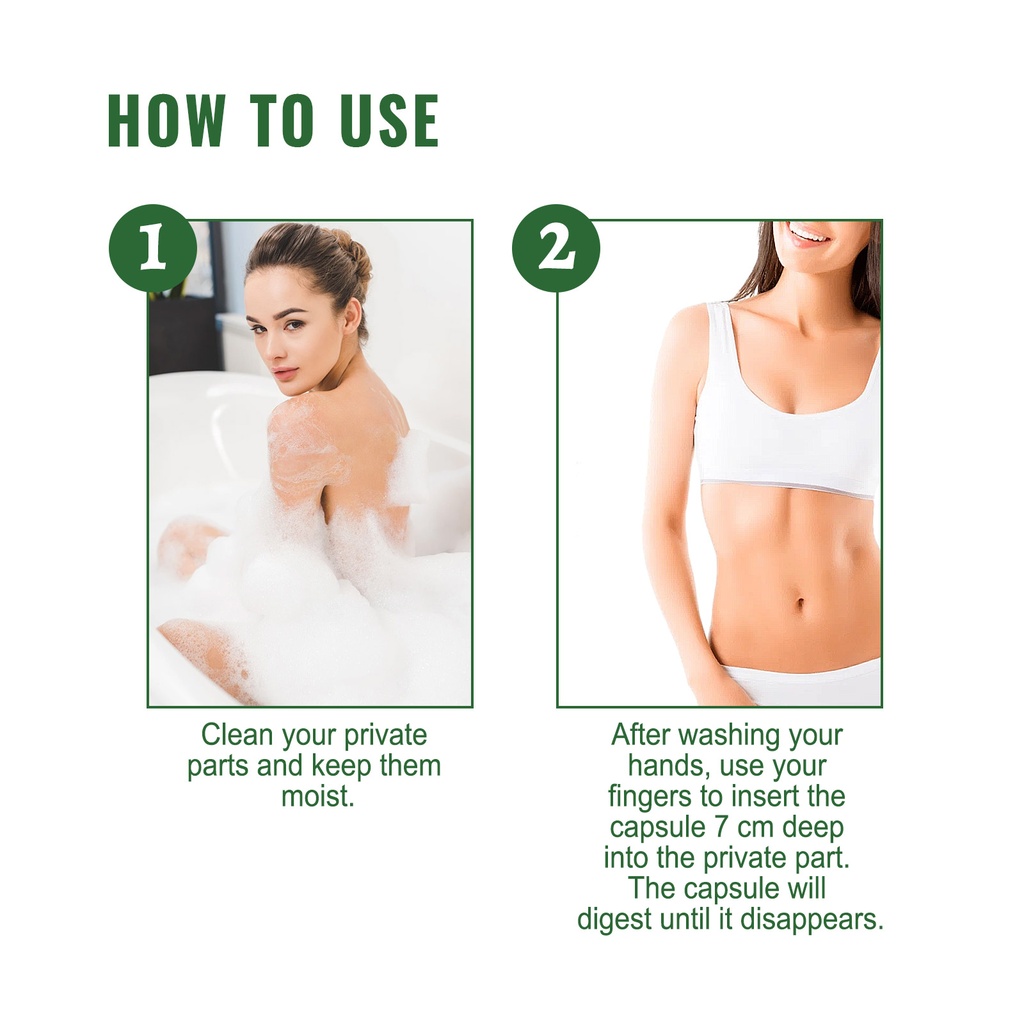 HOW TO USE

1

Clean your private parts and keep them moist.

2

After washing your hands, use your fingers to insert the capsule 7 cm deep into the private part. The capsule will digest until it disappears.