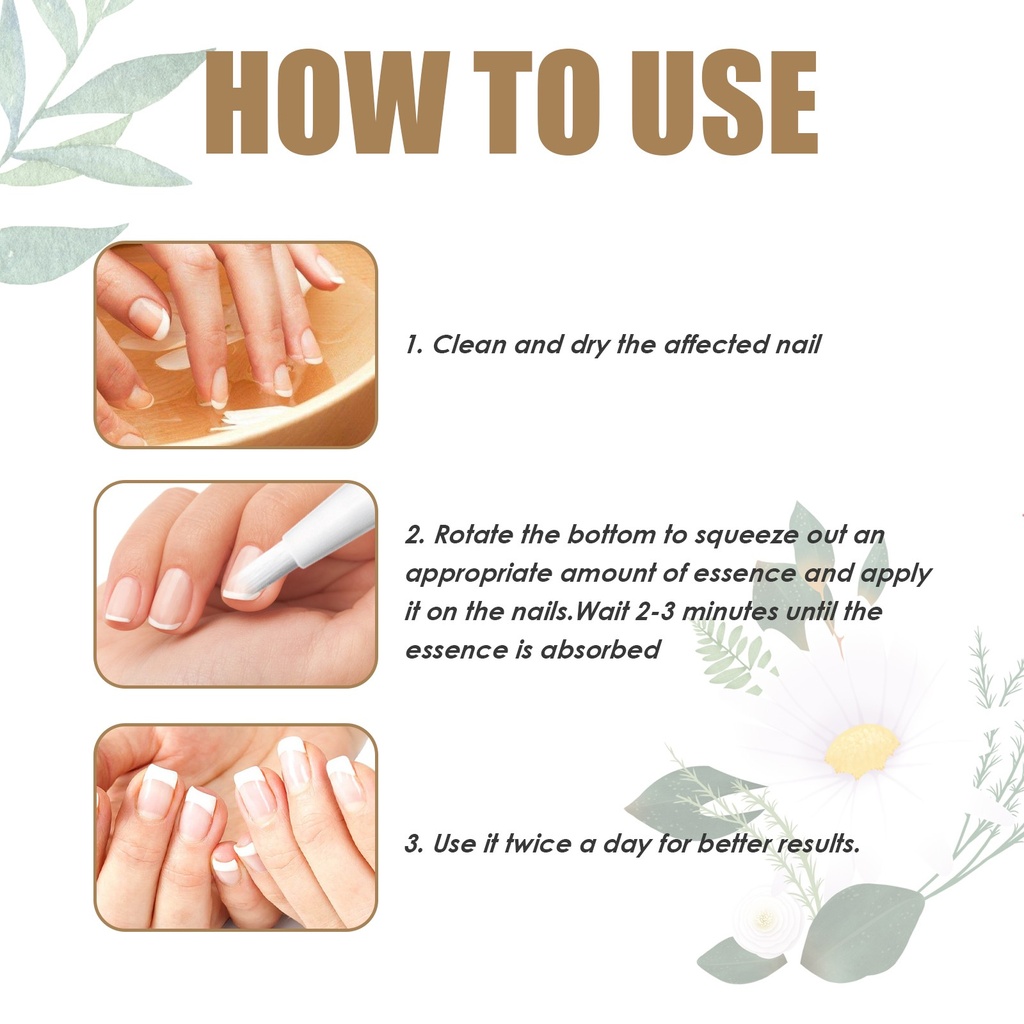 HOW TO USE

1. Clean and dry the affected nail

2. Rotate the bottom to squeeze out an appropriate amount of essence and apply it on the nails.Wait 2-3 minutes until the essence is absorbed

3. Use it twice a day for better results.