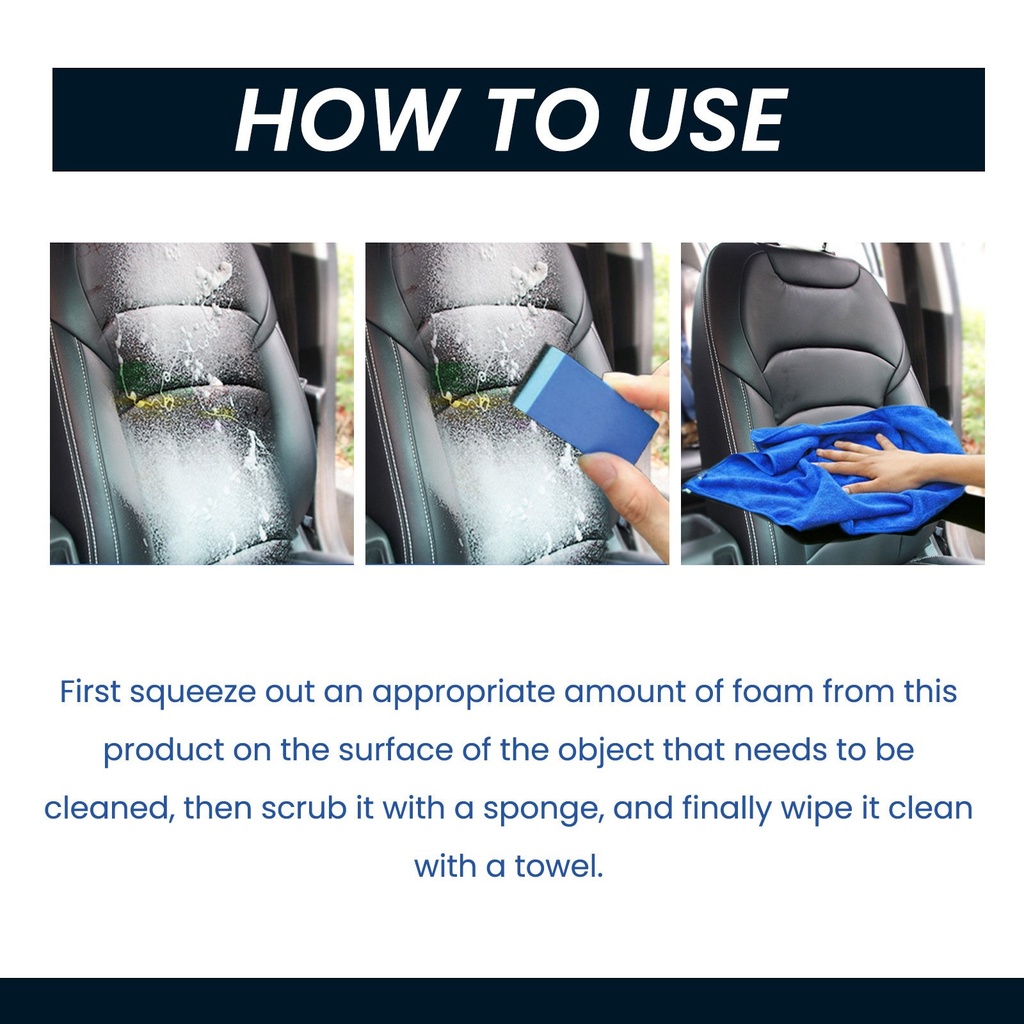 HOW TO USE

First squeeze out an appropriate amount of foam from this product on the surface of the object that needs to be cleaned, then scrub it with a sponge, and finally wipe it clean with a towel.