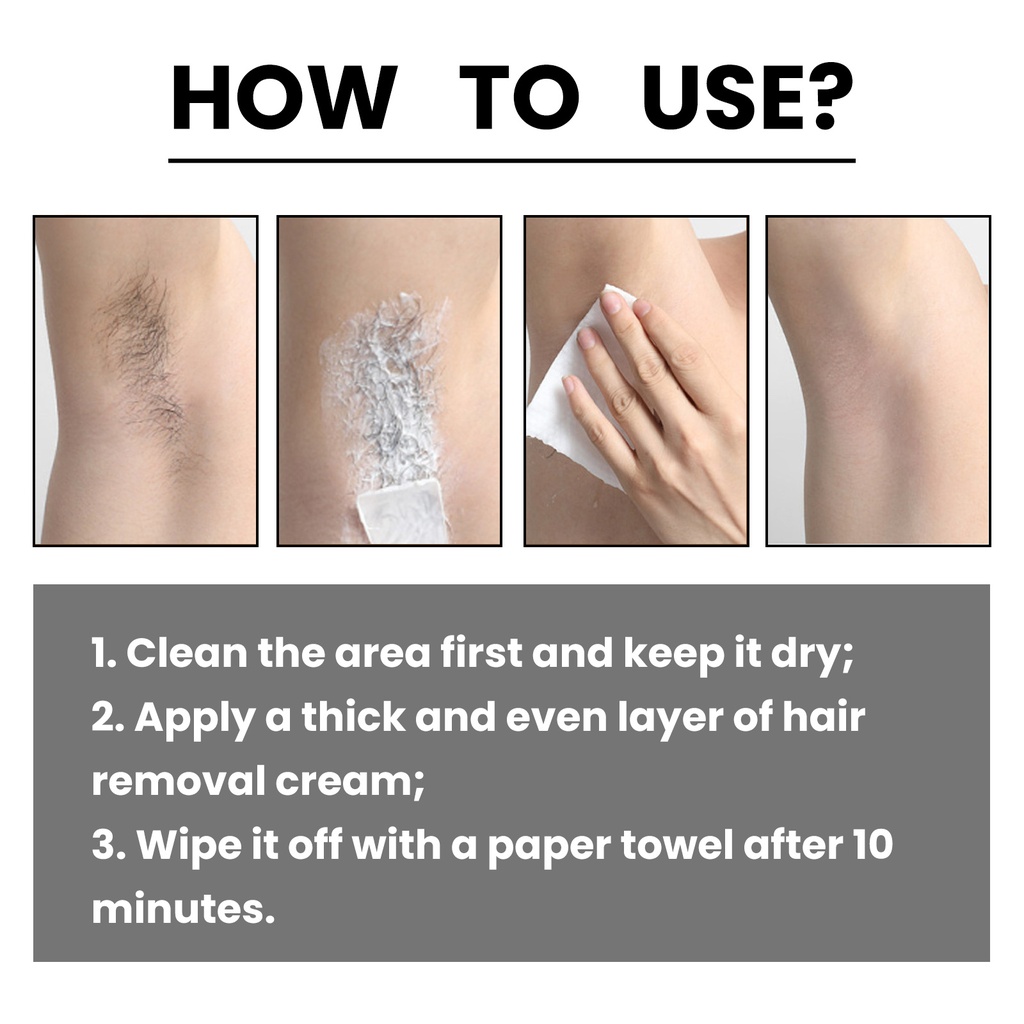 HOW TO USE?

1. Clean the area first and keep it dry;
2. Apply a thick and even layer of hair removal cream;
3. Wipe it off with a paper towel after 10 minutes.