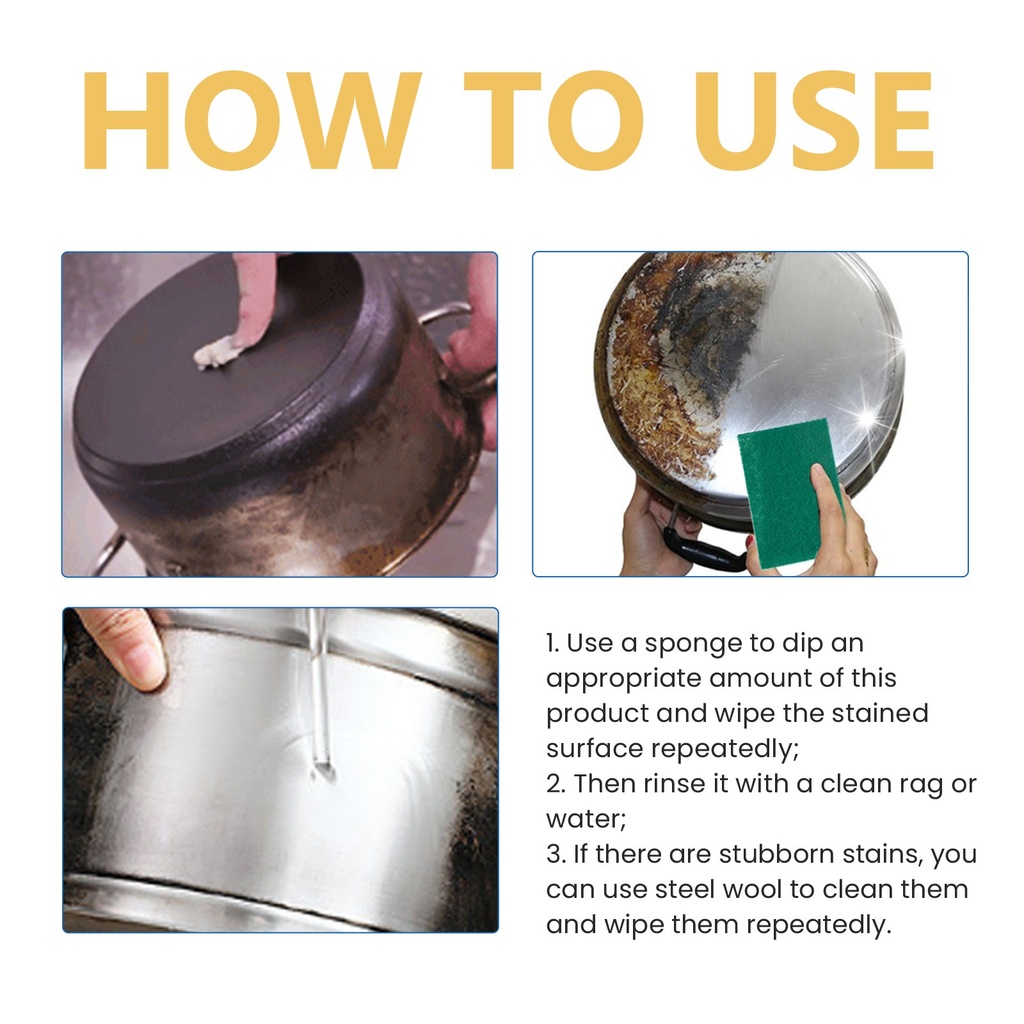 HOW TO USE

1. Use a sponge to dip an appropriate amount of this product and wipe the stained surface repeatedly;
2. Then rinse it with a clean rag or water;
3. If there are stubborn stains, you can use steel wool to clean them and wipe them repeatedly.