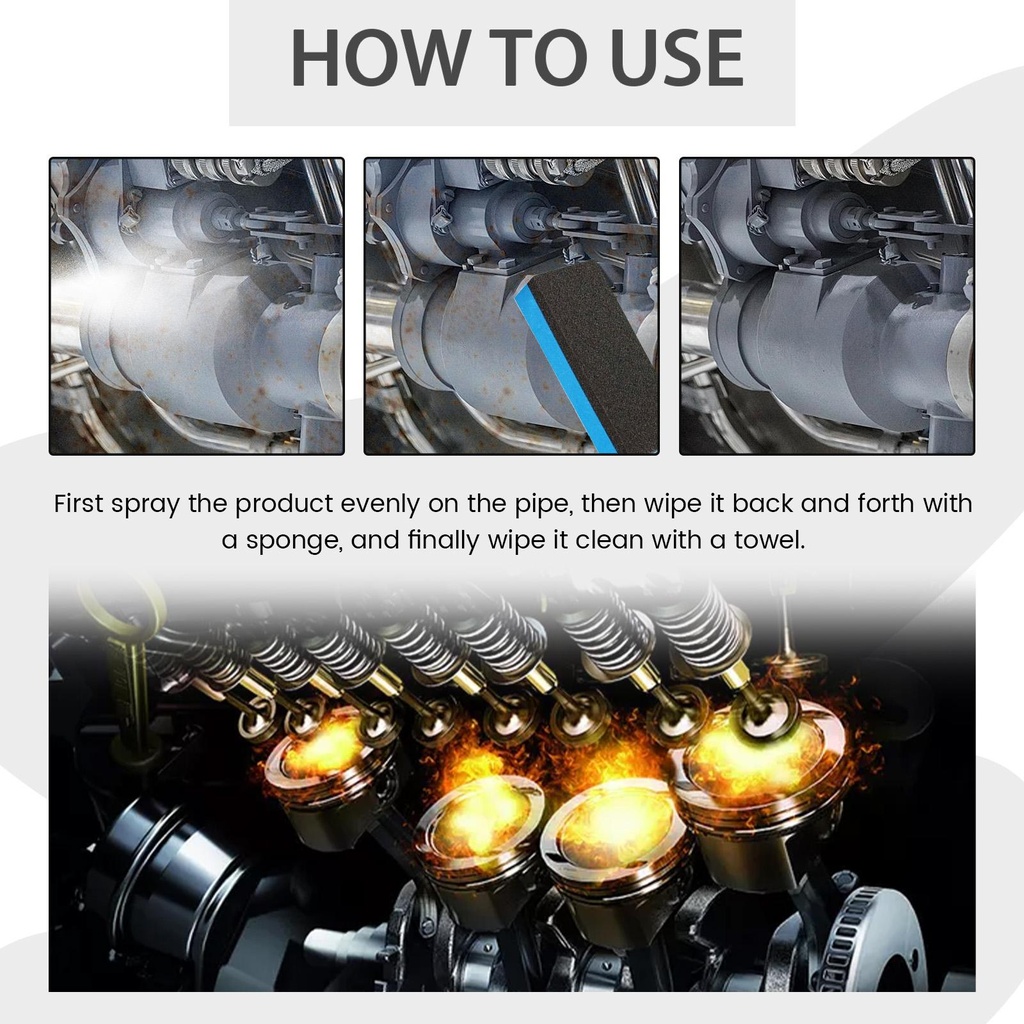 HOW TO USE

First spray the product evenly on the pipe, then wipe it back and forth with a sponge, and finally wipe it clean with a towel.