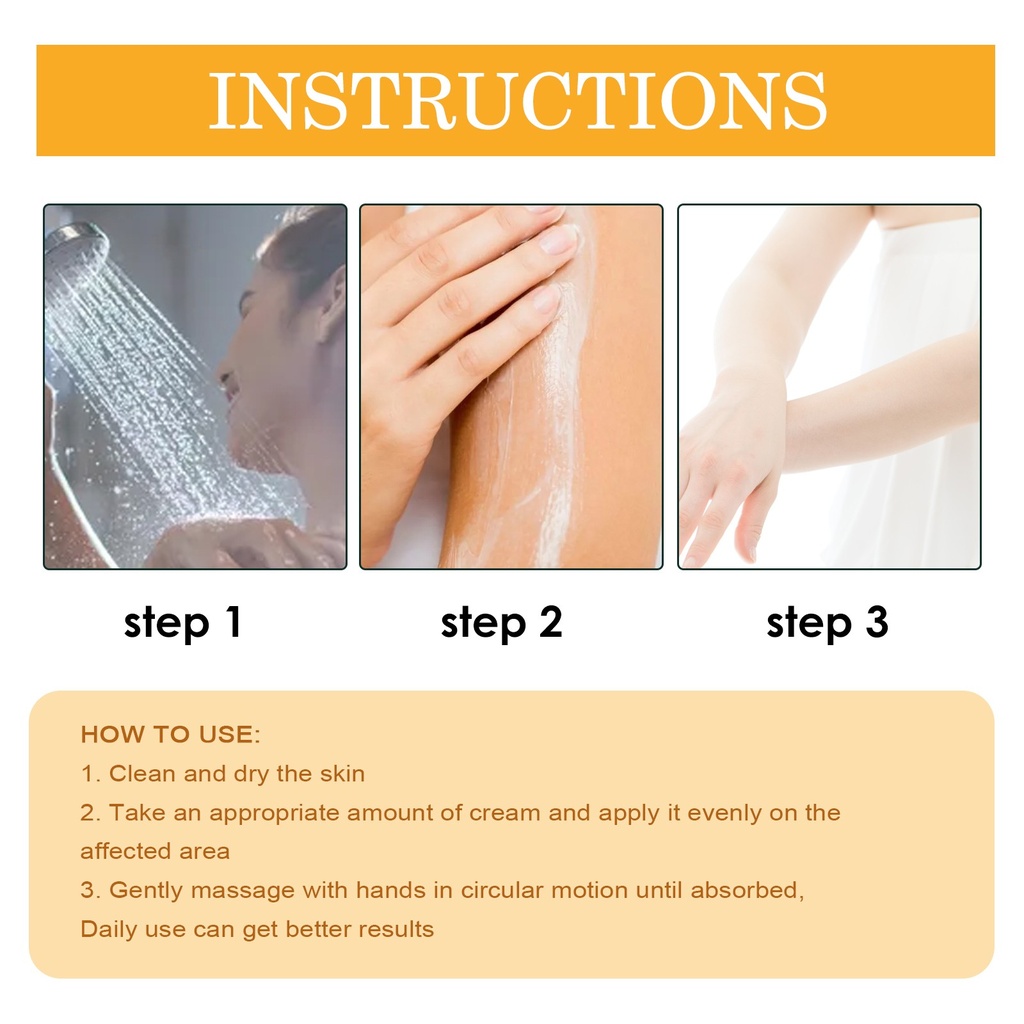 INSTRUCTIONS

step 1

step 2

step 3

HOW TO USE:
1. Clean and dry the skin
2. Take an appropriate amount of cream and apply it evenly on the affected area
3. Gently massage with hands in circular motion until absorbed, Daily use can get better results