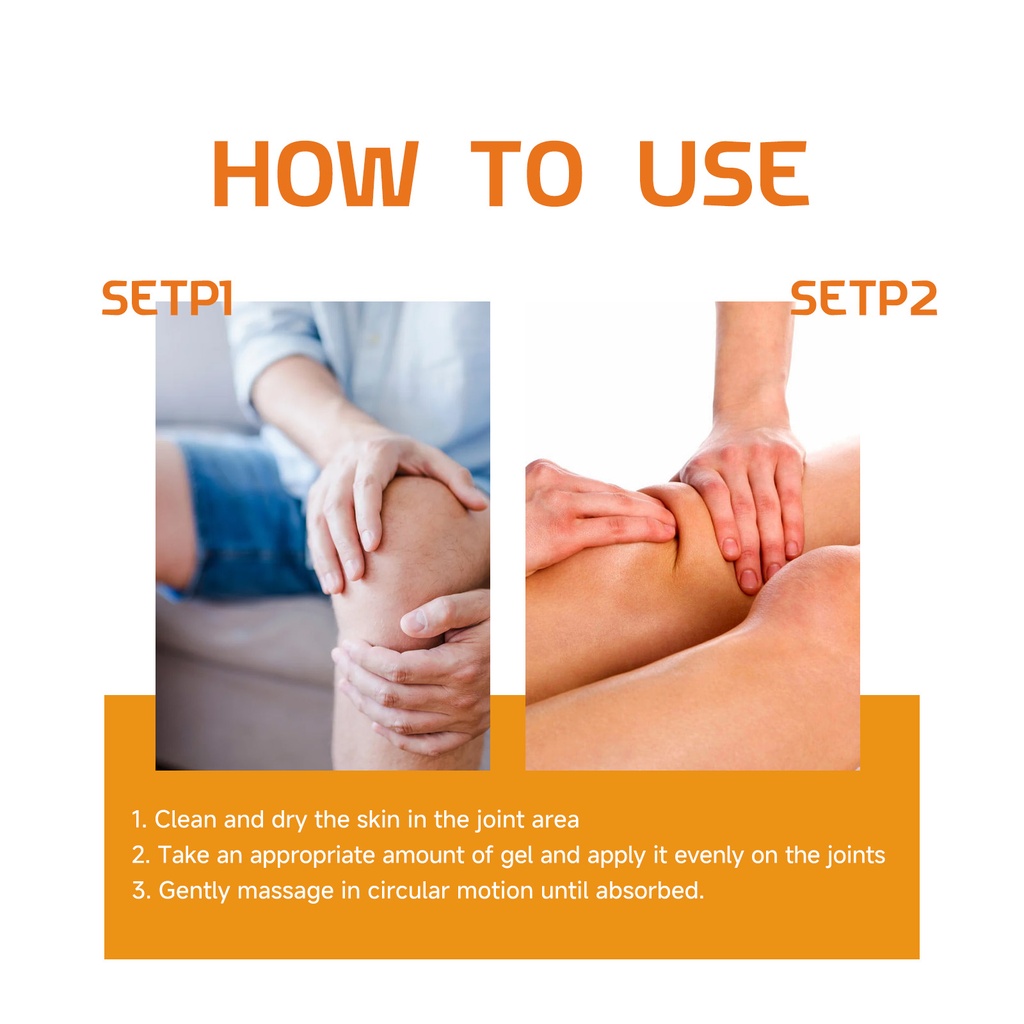 HOW TO USE

SETP1

SETP2

1. Clean and dry the skin in the joint area
2. Take an appropriate amount of gel and apply it evenly on the joints
3. Gently massage in circular motion until absorbed.