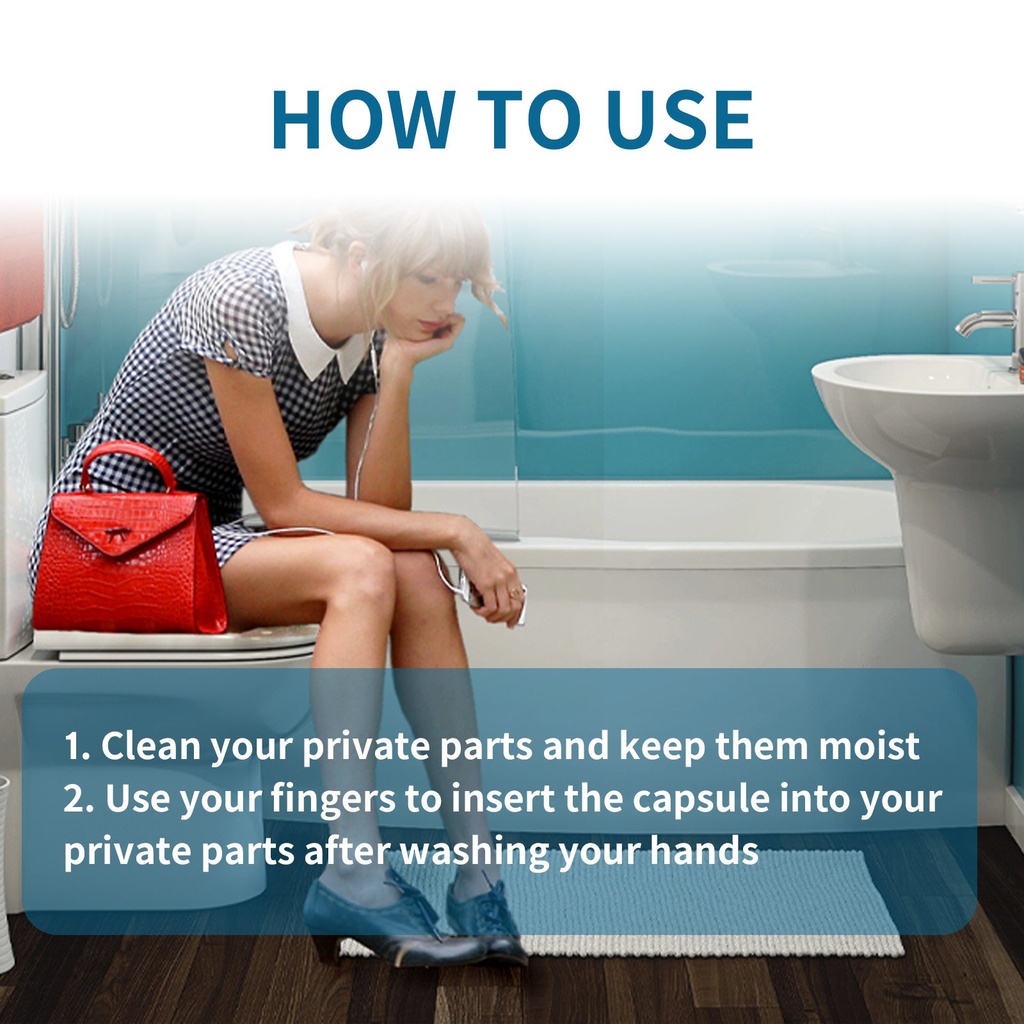 HOW TO USE

1. Clean your private parts and keep them moist
2. Use your fingers to insert the capsule into your private parts after washing your hands