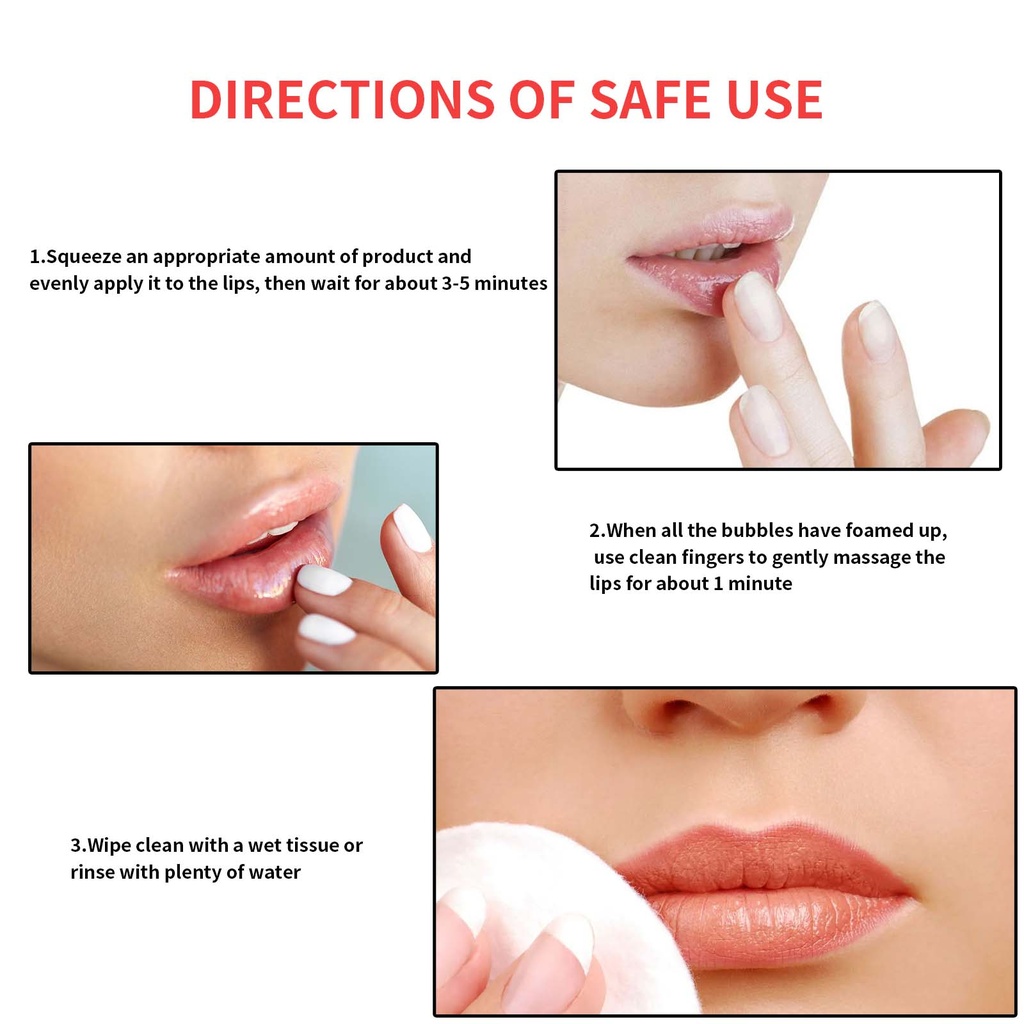 DIRECTIONS OF SAFE USE

1.Squeeze an appropriate amount of product and evenly apply it to the lips, then wait for about 3-5 minutes

2.When all the bubbles have foamed up, use clean fingers to gently massage the lips for about 1 minute

3.Wipe clean with a wet tissue or rinse with plenty of water