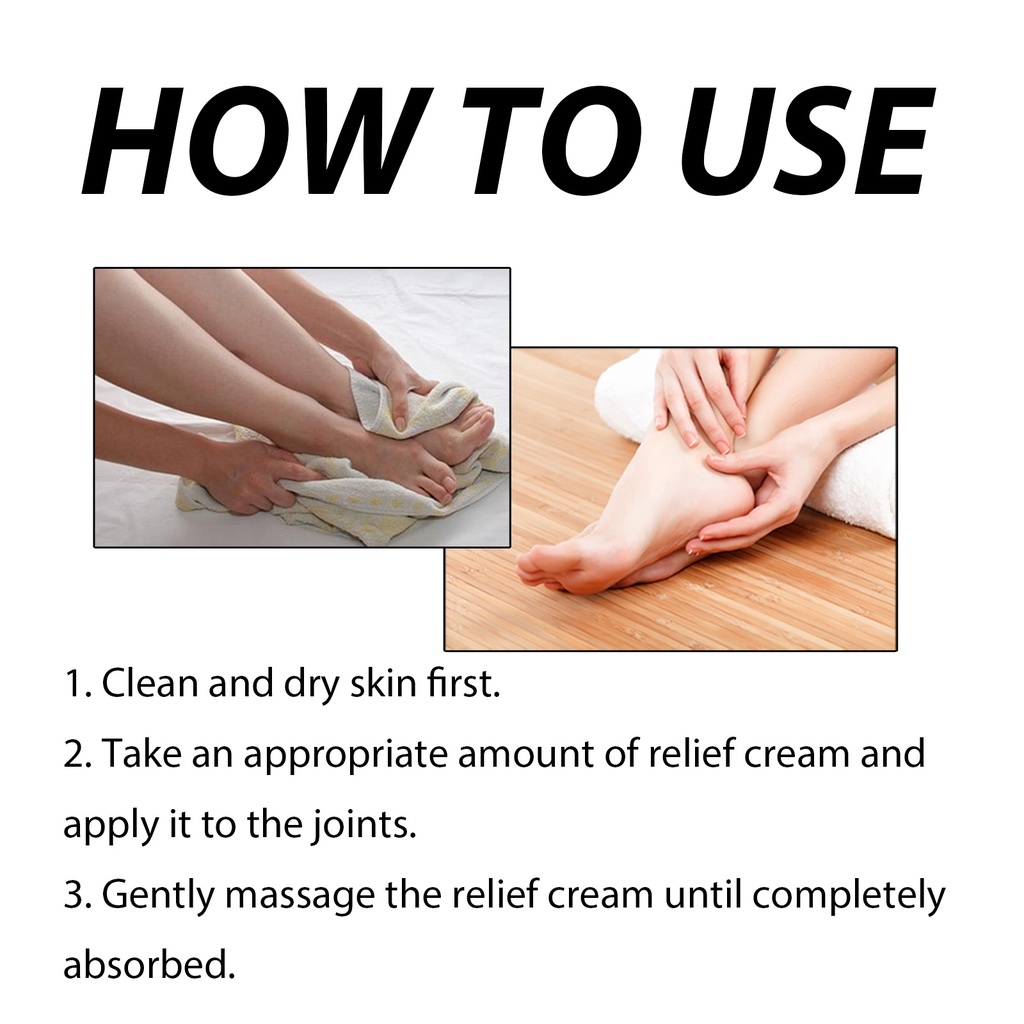 HOW TO USE

1. Clean and dry skin first.
2. Take an appropriate amount of relief cream and apply it to the joints.
3. Gently massage the relief cream until completely absorbed.