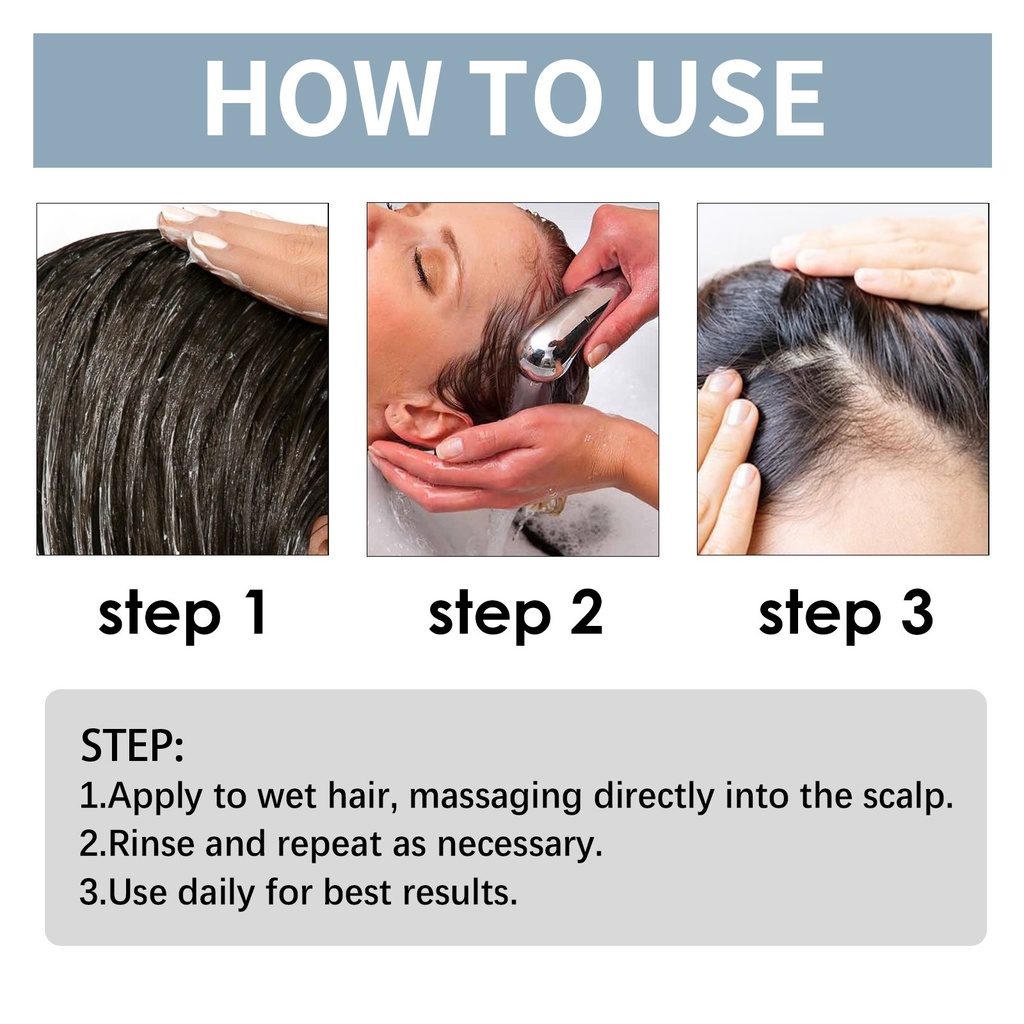 HOW TO USE

step 1

step 2

step 3

STEP:
1.Apply to wet hair, massaging directly into the scalp.
2.Rinse and repeat as necessary.
3.Use daily for best results.