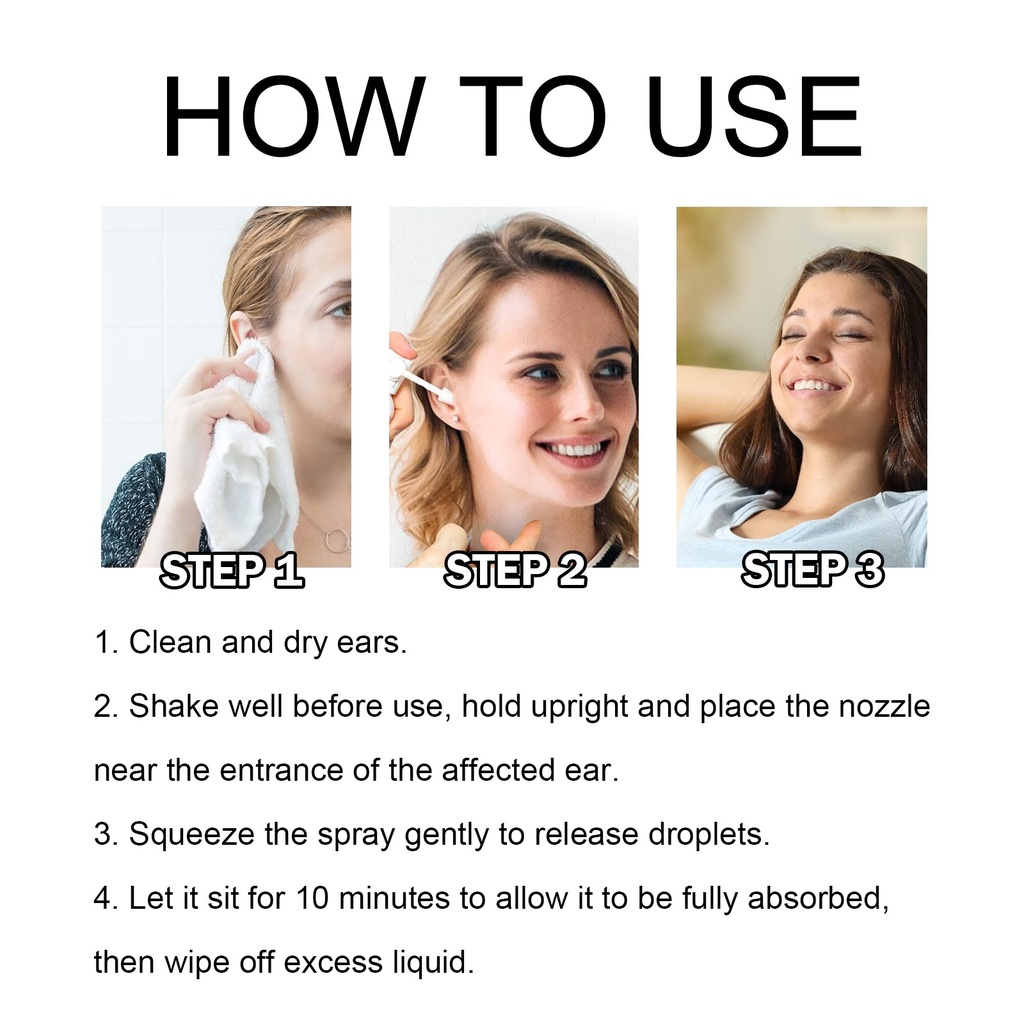 HOW TO USE

STEP 1

STEP 2

STEP 3

1. Clean and dry ears.

2. Shake well before use, hold upright and place the nozzle near the entrance of the affected ear.

3. Squeeze the spray gently to release droplets.

4. Let it sit for 10 minutes to allow it to be fully absorbed, then wipe off excess liquid.