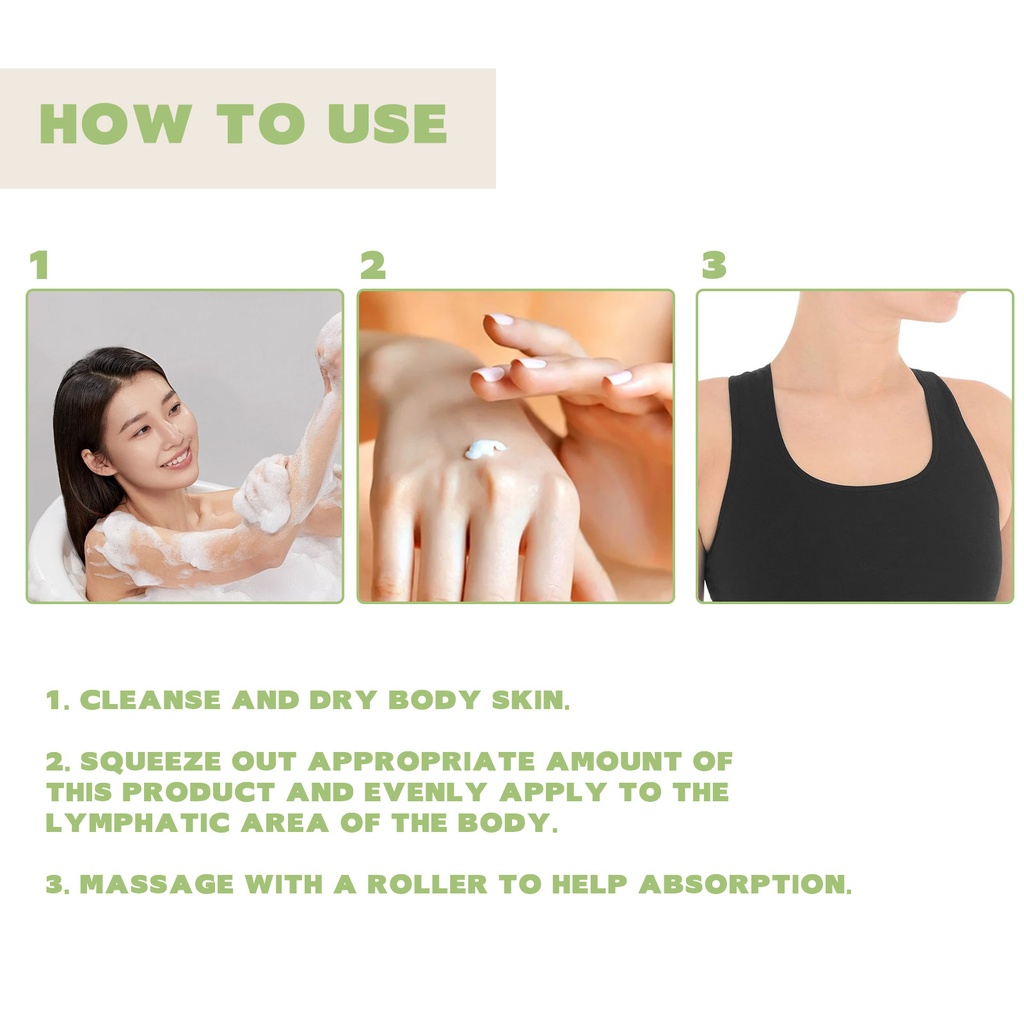 HOW TO USE

1

2

3

1. CLEANSE AND DRY BODY SKIN.

2. SQUEEZE OUT APPROPRIATE AMOUNT OF THIS PRODUCT AND EVENLY APPLY TO THE LYMPHATIC AREA OF THE BODY.

3. MASSAGE WITH A ROLLER TO HELP ABSORPTION.