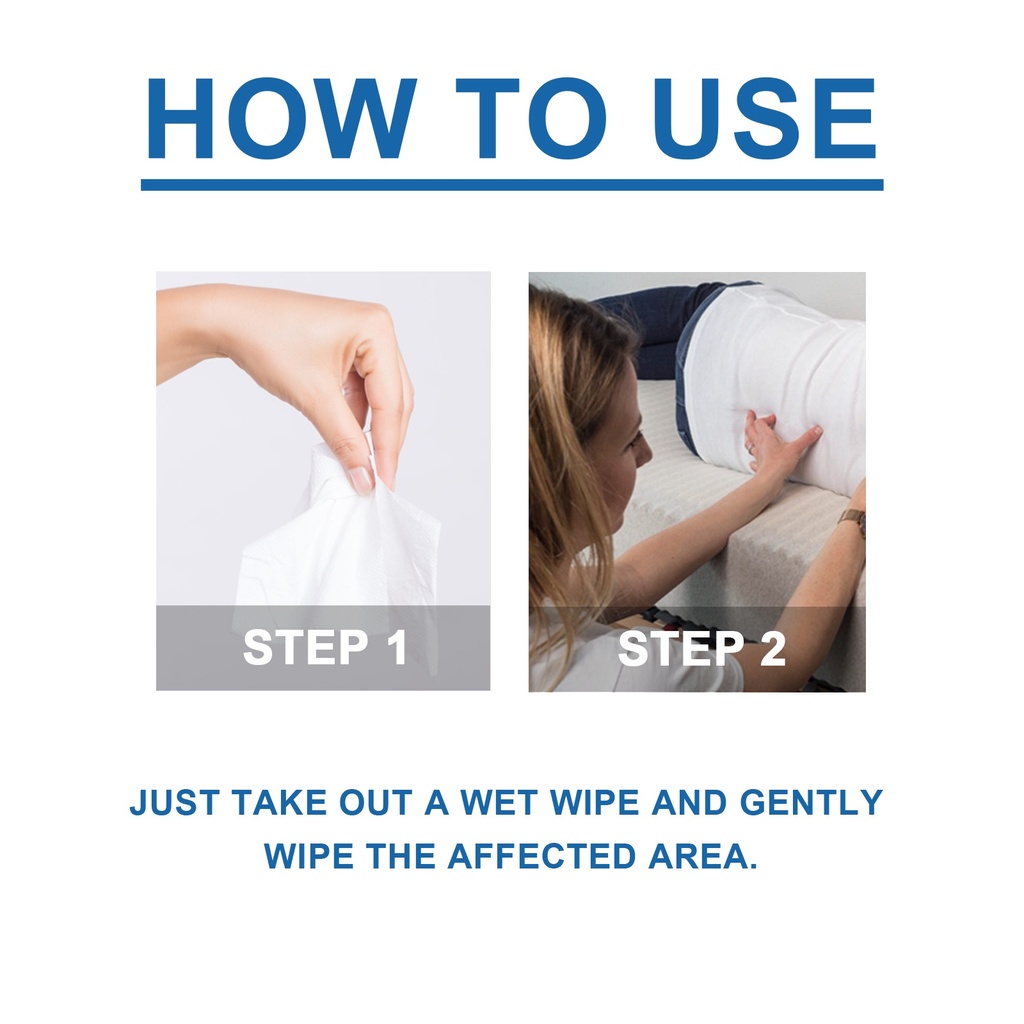 HOW TO USE

STEP 1

STEP 2

JUST TAKE OUT A WET WIPE AND GENTLY WIPE THE AFFECTED AREA.