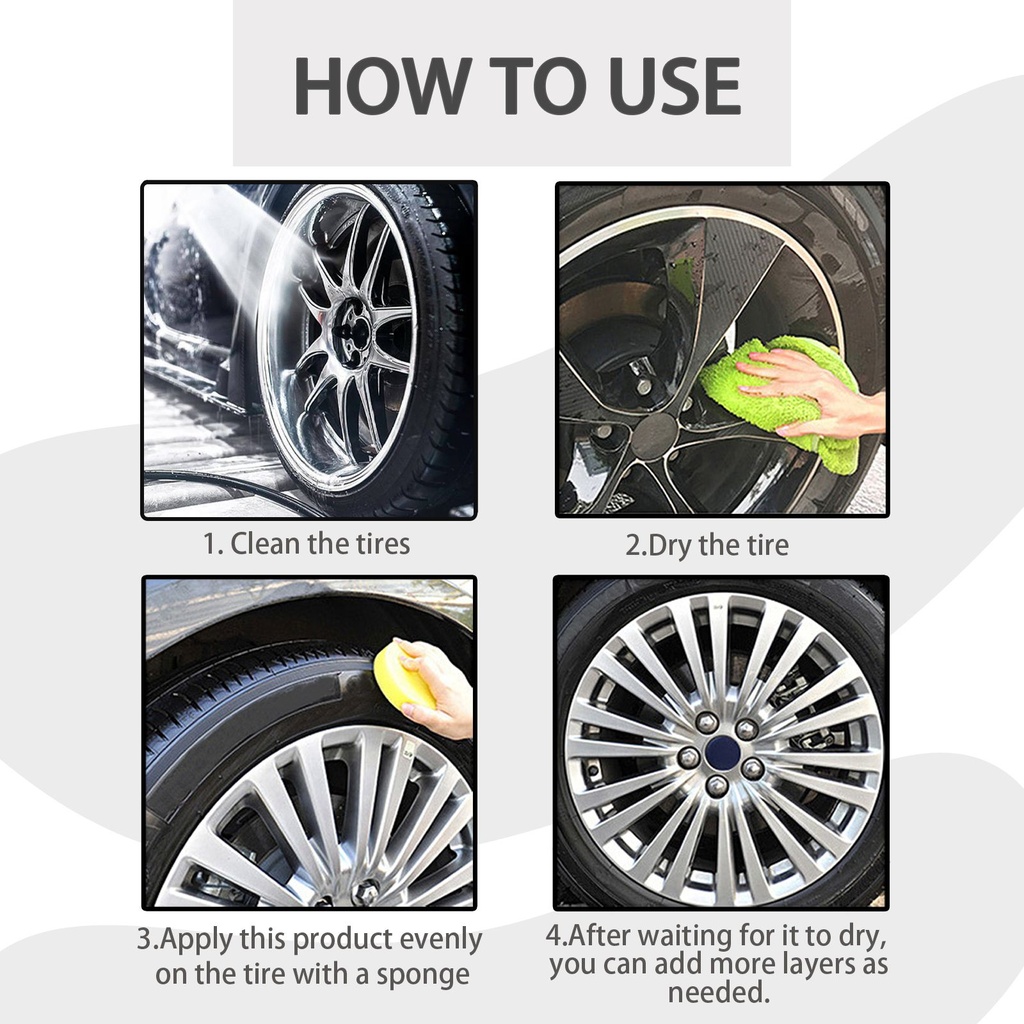 HOW TO USE

1. Clean the tires

2.Dry the tire

3.Apply this product evenly on the tire with a sponge

4.After waiting for it to dry, you can add more layers as needed.