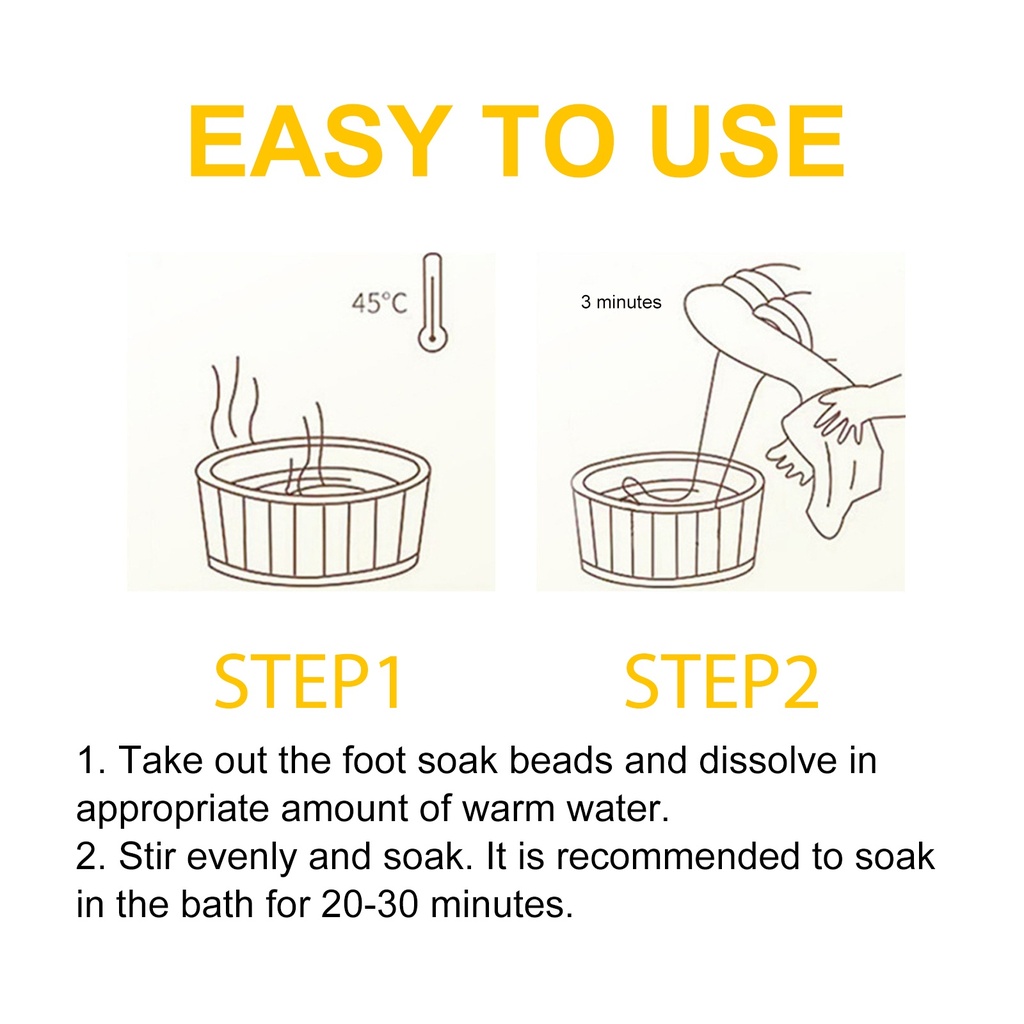 EASY TO USE

45°C

3 minutes

STEP1

STEP2

1. Take out the foot soak beads and dissolve in appropriate amount of warm water.
2. Stir evenly and soak. It is recommended to soak in the bath for 20-30 minutes.