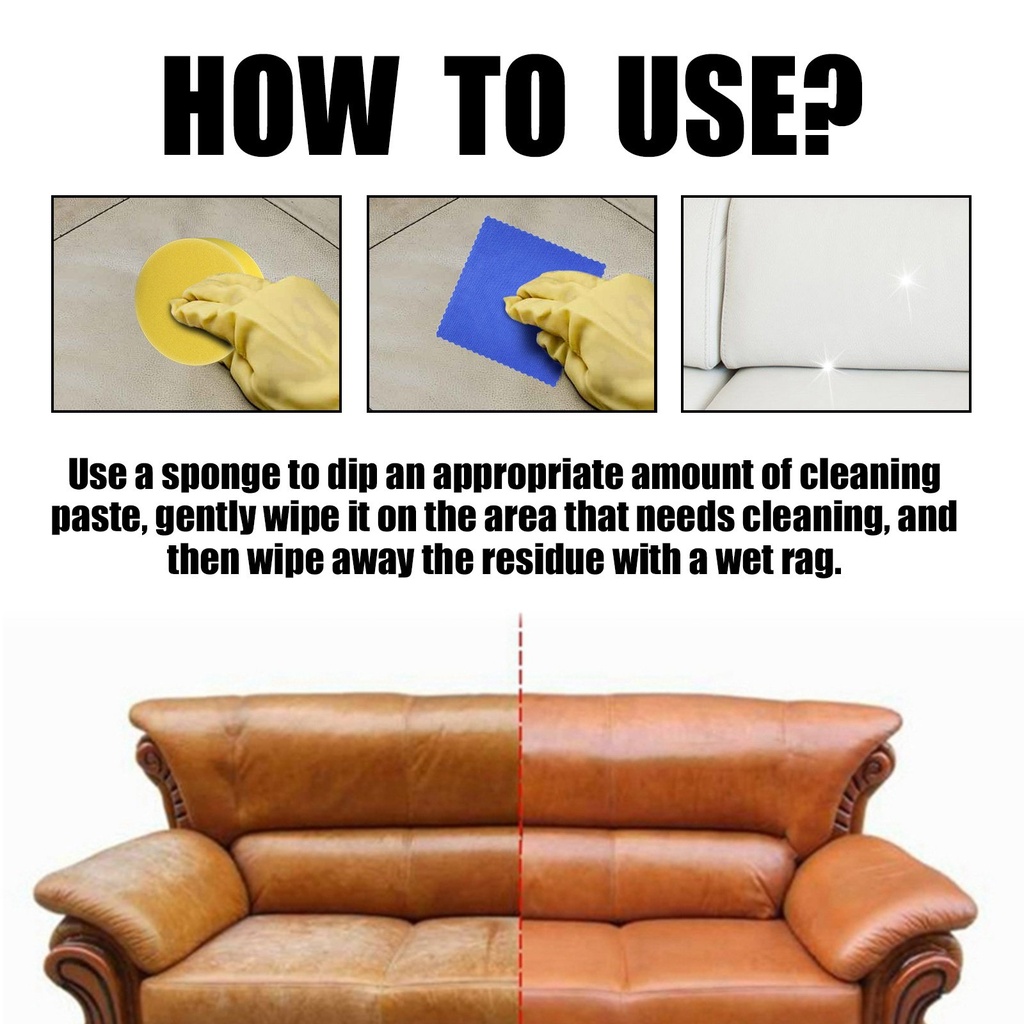 HOW TO USE?

Use a sponge to dip an appropriate amount of cleaning paste, gently wipe it on the area that needs cleaning, and then wipe away the residue with a wet rag.