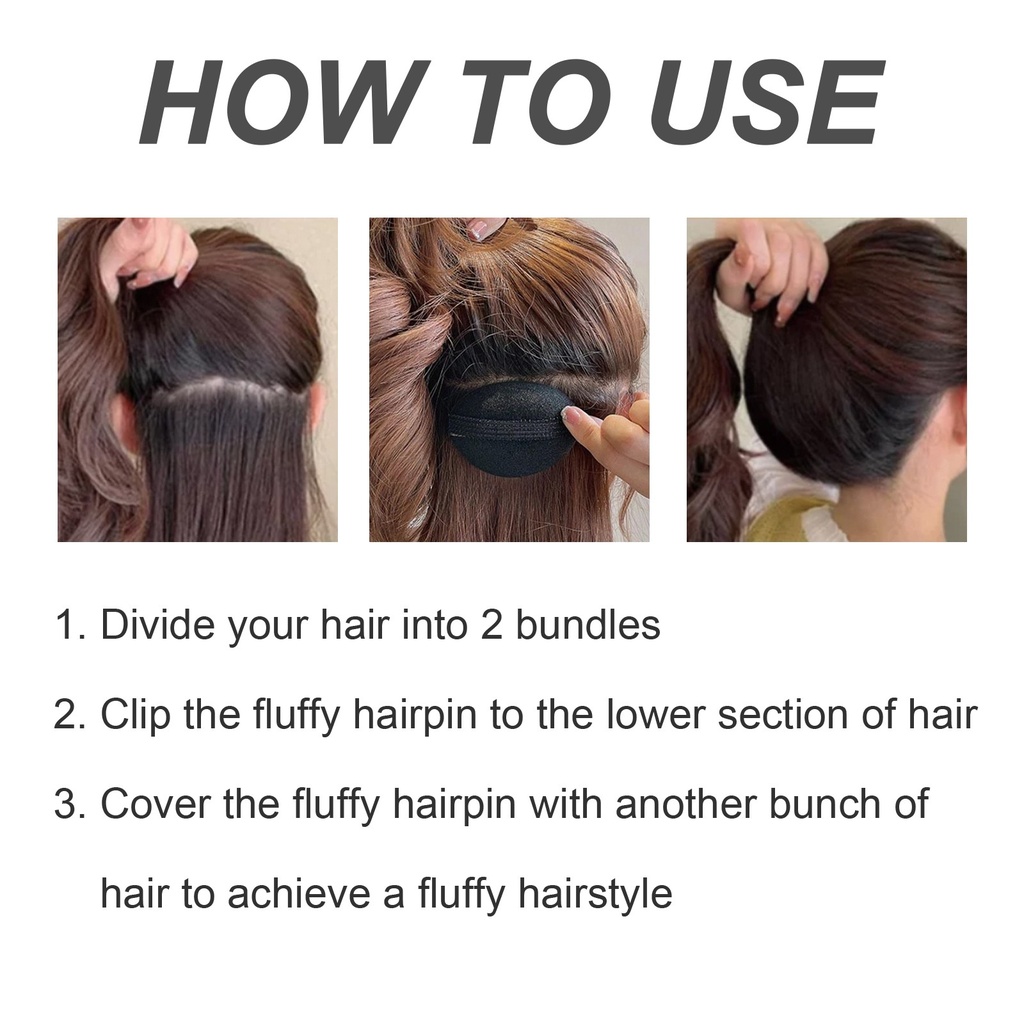 HOW TO USE

1. Divide your hair into 2 bundles

2. Clip the fluffy hairpin to the lower section of hair

3. Cover the fluffy hairpin with another bunch of hair to achieve a fluffy hairstyle