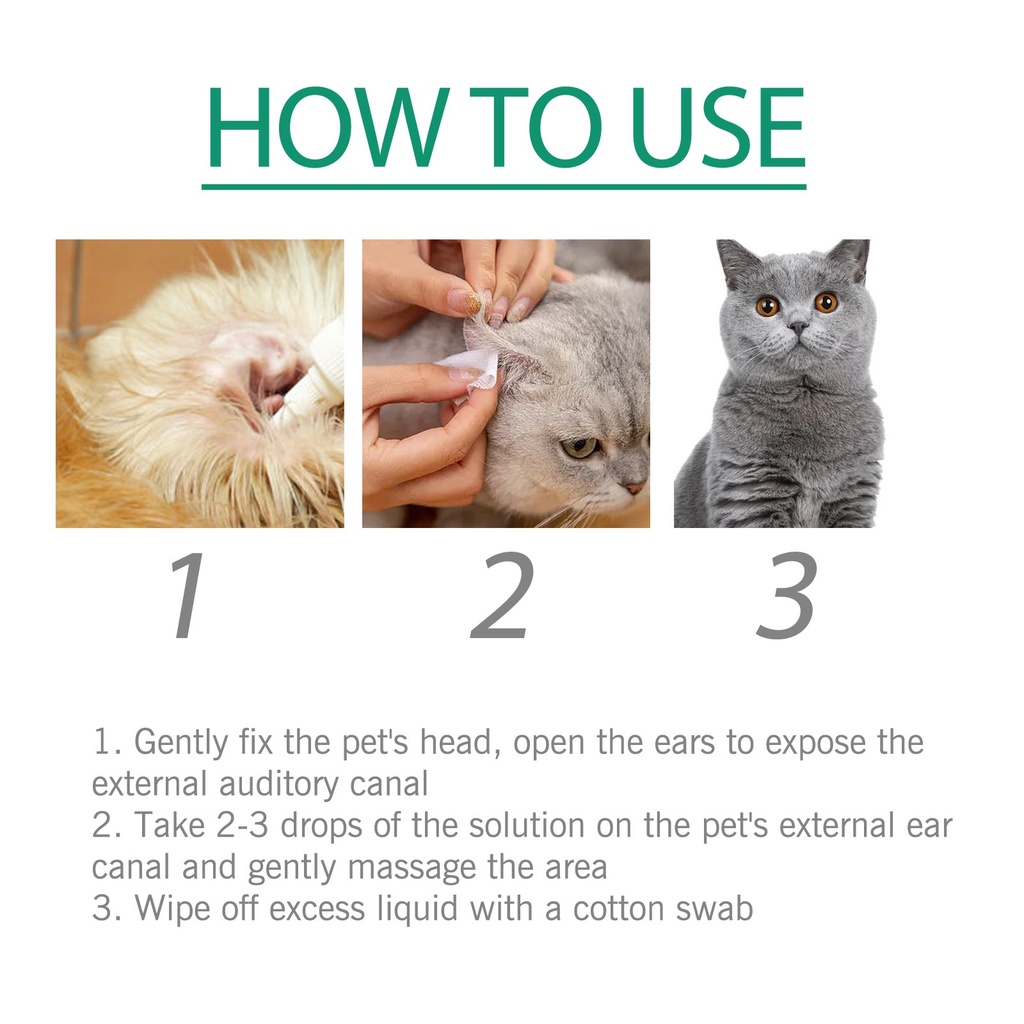 HOW TO USE

1

2

3

1. Gently fix the pet's head, open the ears to expose the external auditory canal
2. Take 2-3 drops of the solution on the pet's external ear canal and gently massage the area
3. Wipe off excess liquid with a cotton swab