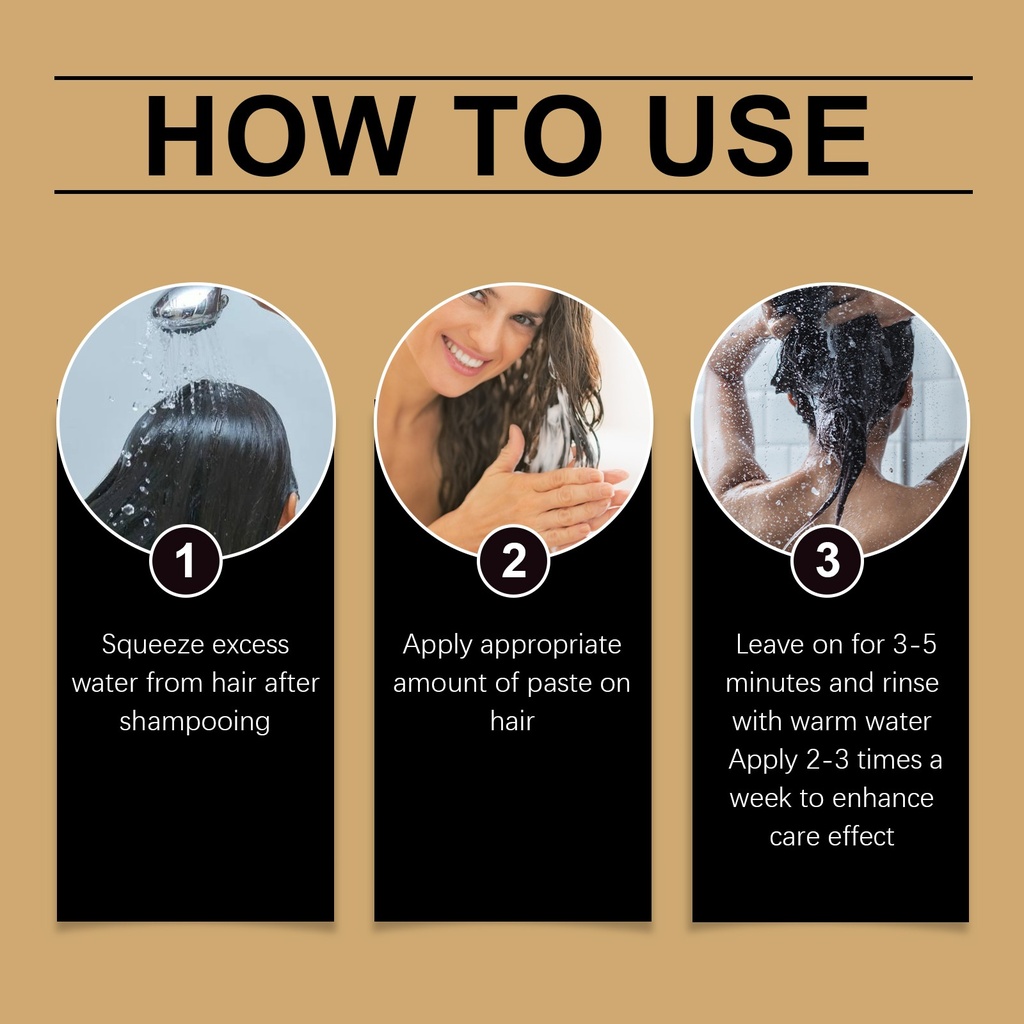 HOW TO USE

1

Squeeze excess water from hair after shampooing

2

Apply appropriate amount of paste on hair

3

Leave on for 3-5 minutes and rinse with warm water
Apply 2-3 times a week to enhance care effect