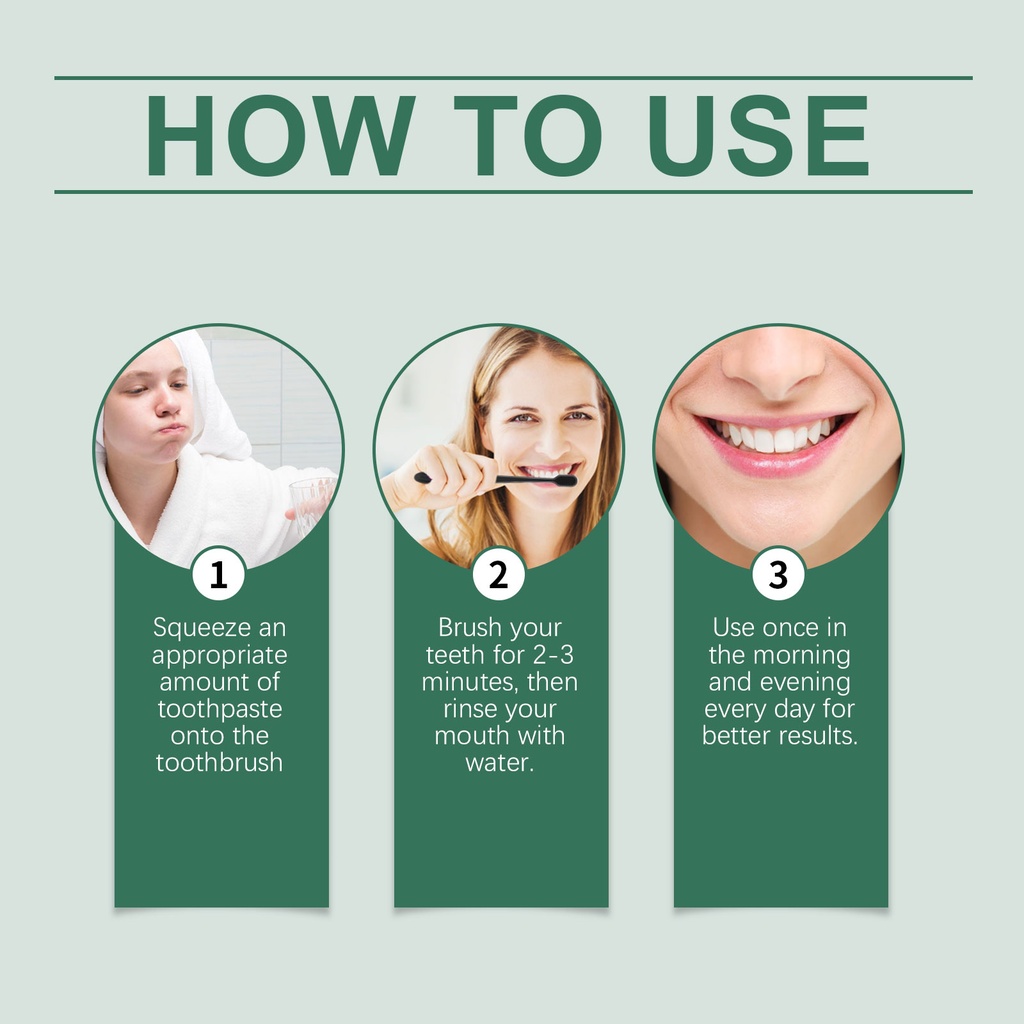 HOW TO USE

1
Squeeze an appropriate amount of toothpaste onto the toothbrush

2
Brush your teeth for 2-3 minutes, then rinse your mouth with water.

3
Use once in the morning and evening every day for better results.