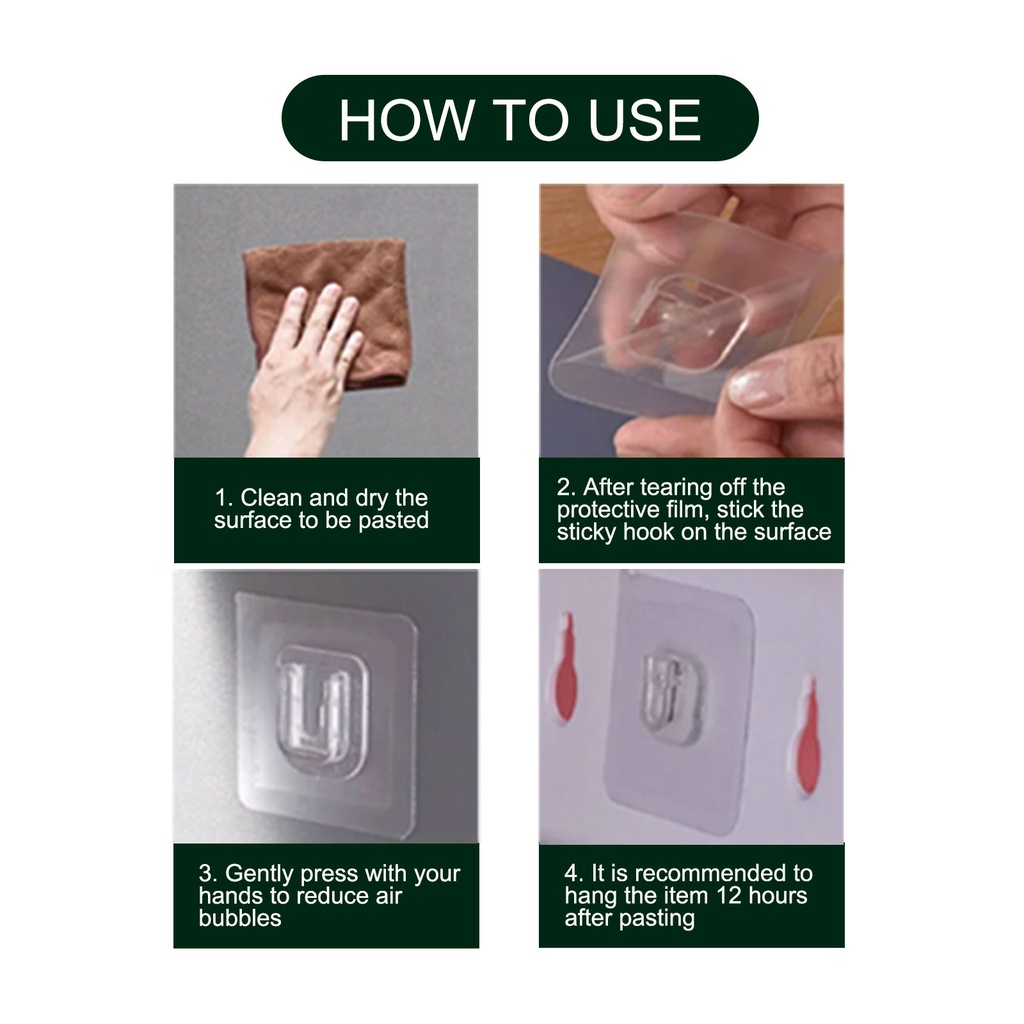 HOW TO USE

1. Clean and dry the surface to be pasted

2. After tearing off the protective film, stick the sticky hook on the surface

3. Gently press with your hands to reduce air bubbles

4. It is recommended to hang the item 12 hours after pasting