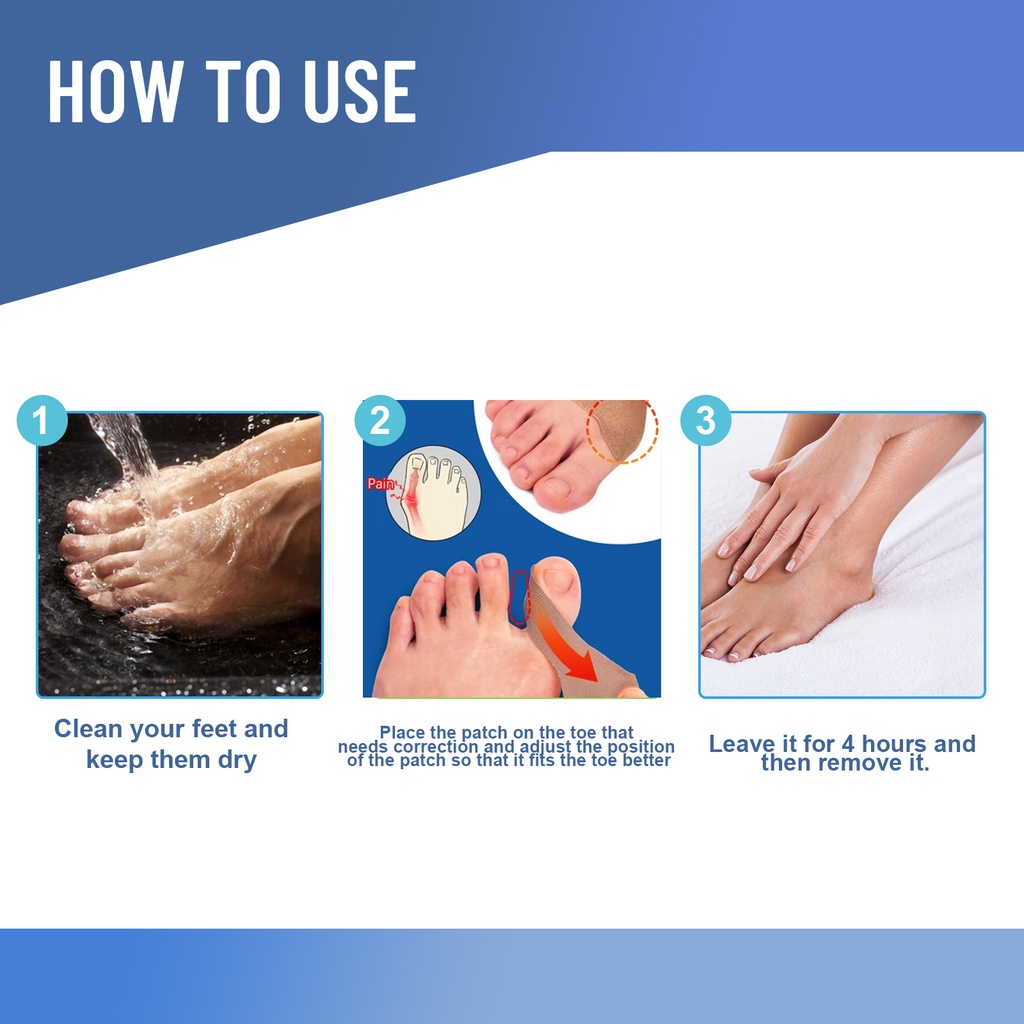 HOW TO USE

1

Clean your feet and keep them dry

2

Pain

Place the patch on the toe that needs correction and adjust the position of the patch so that it fits the toe better

3

Leave it for 4 hours and then remove it.