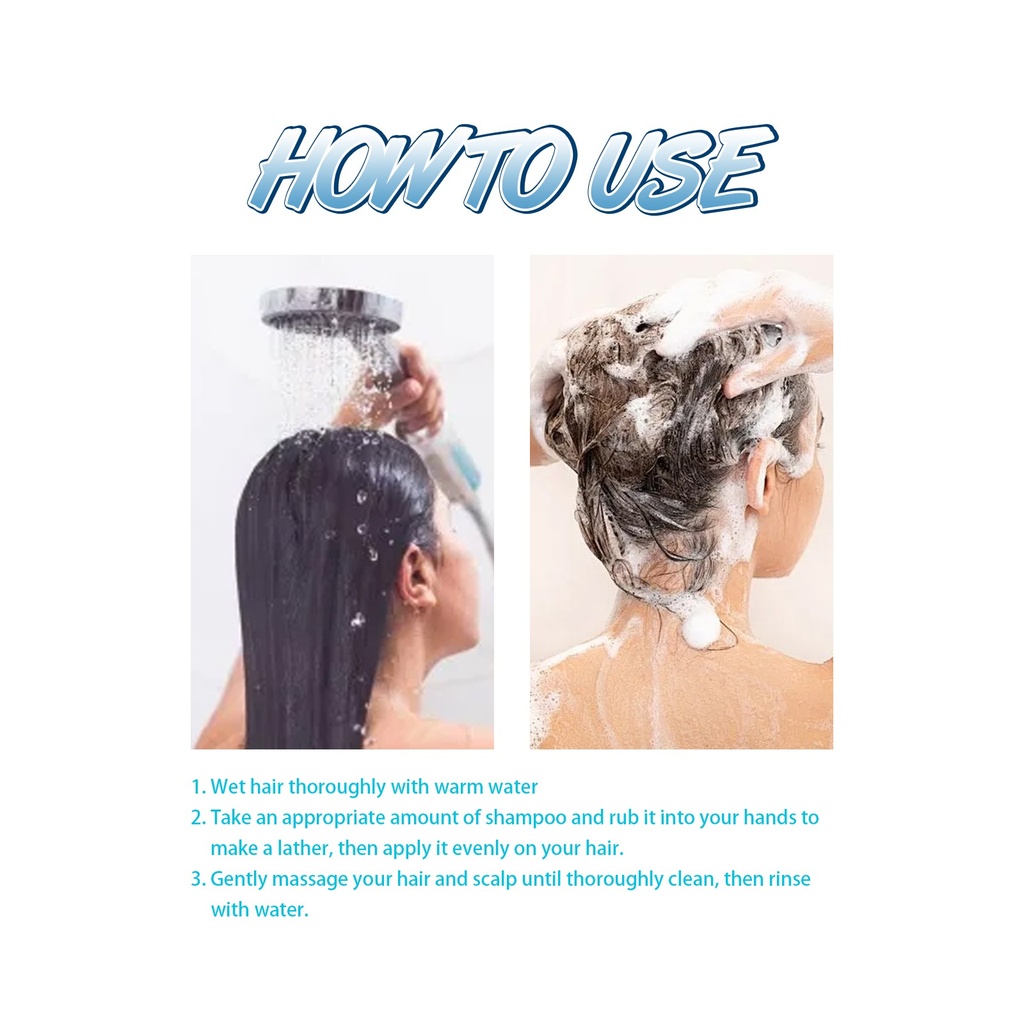 HOW TO USE

1. Wet hair thoroughly with warm water
2. Take an appropriate amount of shampoo and rub it into your hands to make a lather, then apply it evenly on your hair.
3. Gently massage your hair and scalp until thoroughly clean, then rinse with water.