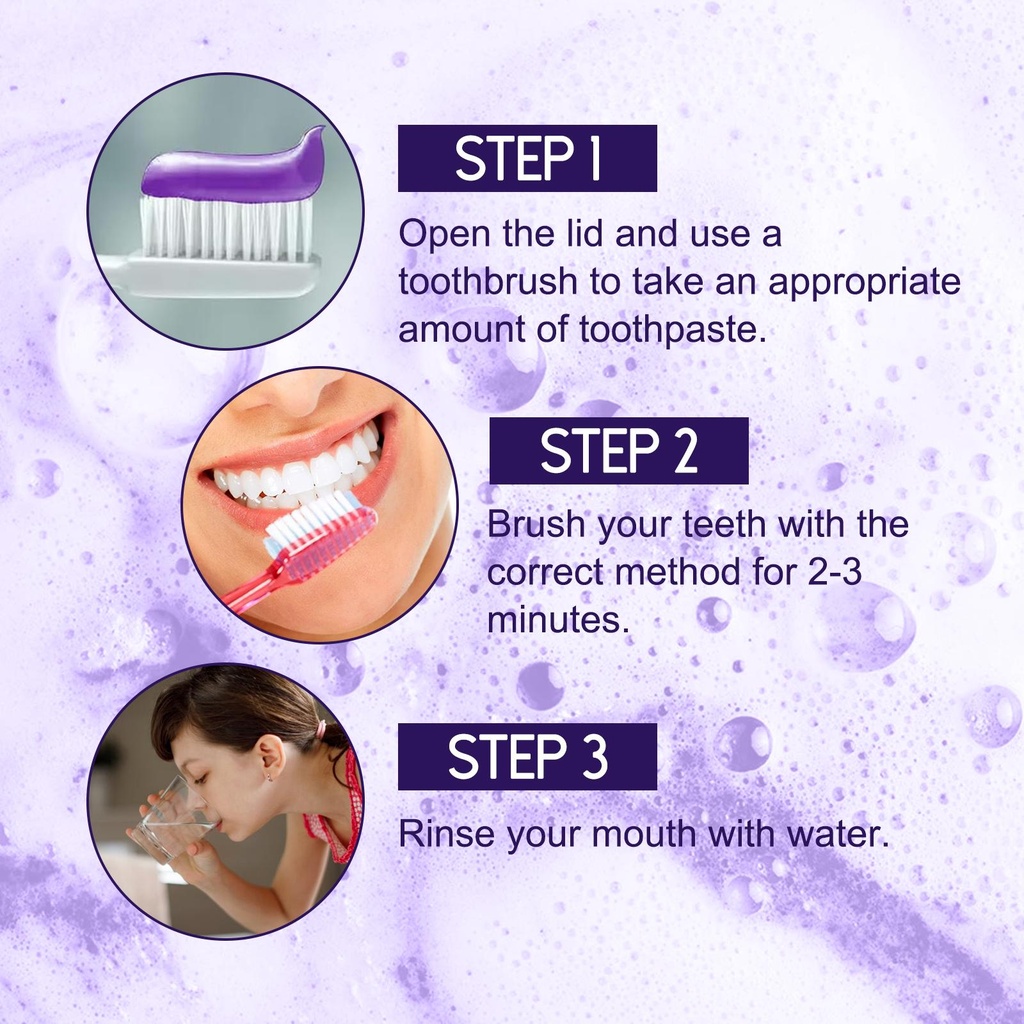 STEP 1

Open the lid and use a toothbrush to take an appropriate amount of toothpaste.

STEP 2

Brush your teeth with the correct method for 2-3 minutes.

STEP 3

Rinse your mouth with water.