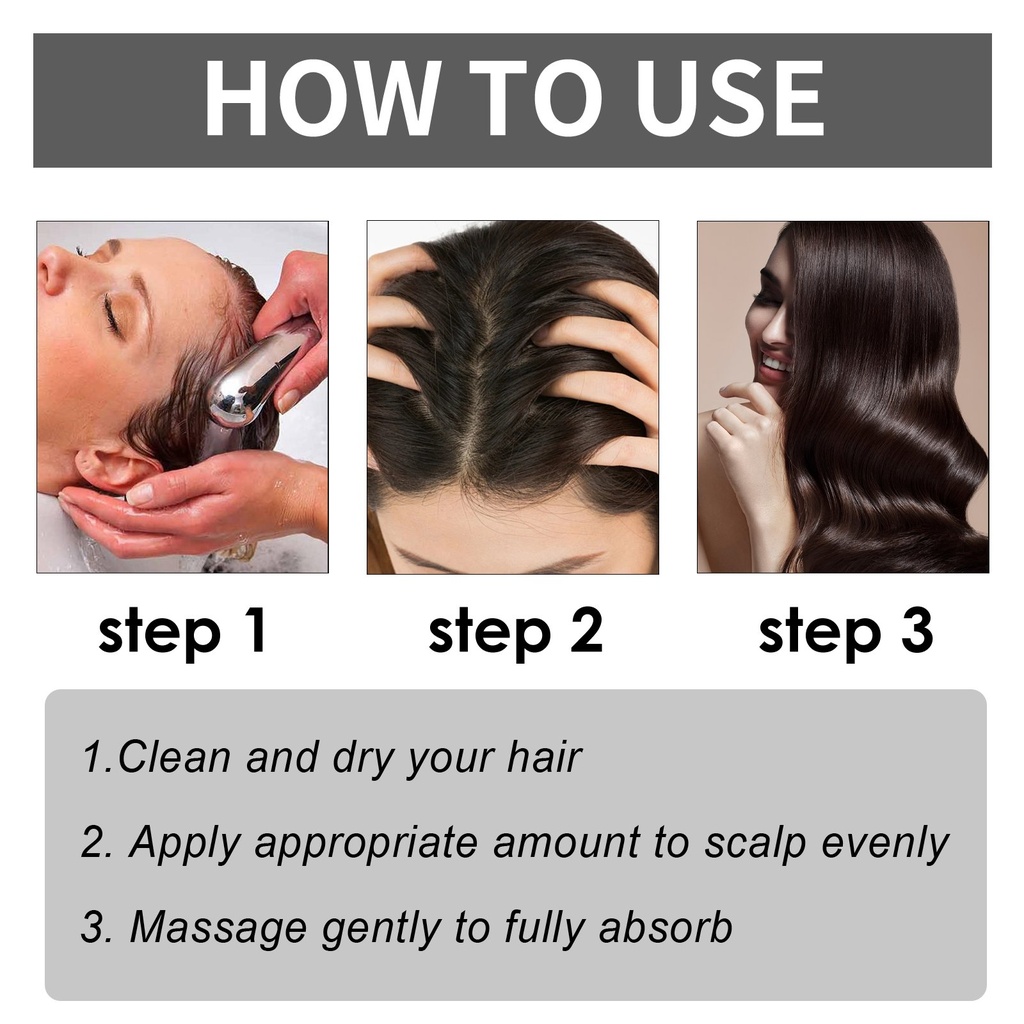 HOW TO USE

step 1

step 2

step 3

1.Clean and dry your hair

2. Apply appropriate amount to scalp evenly

3. Massage gently to fully absorb