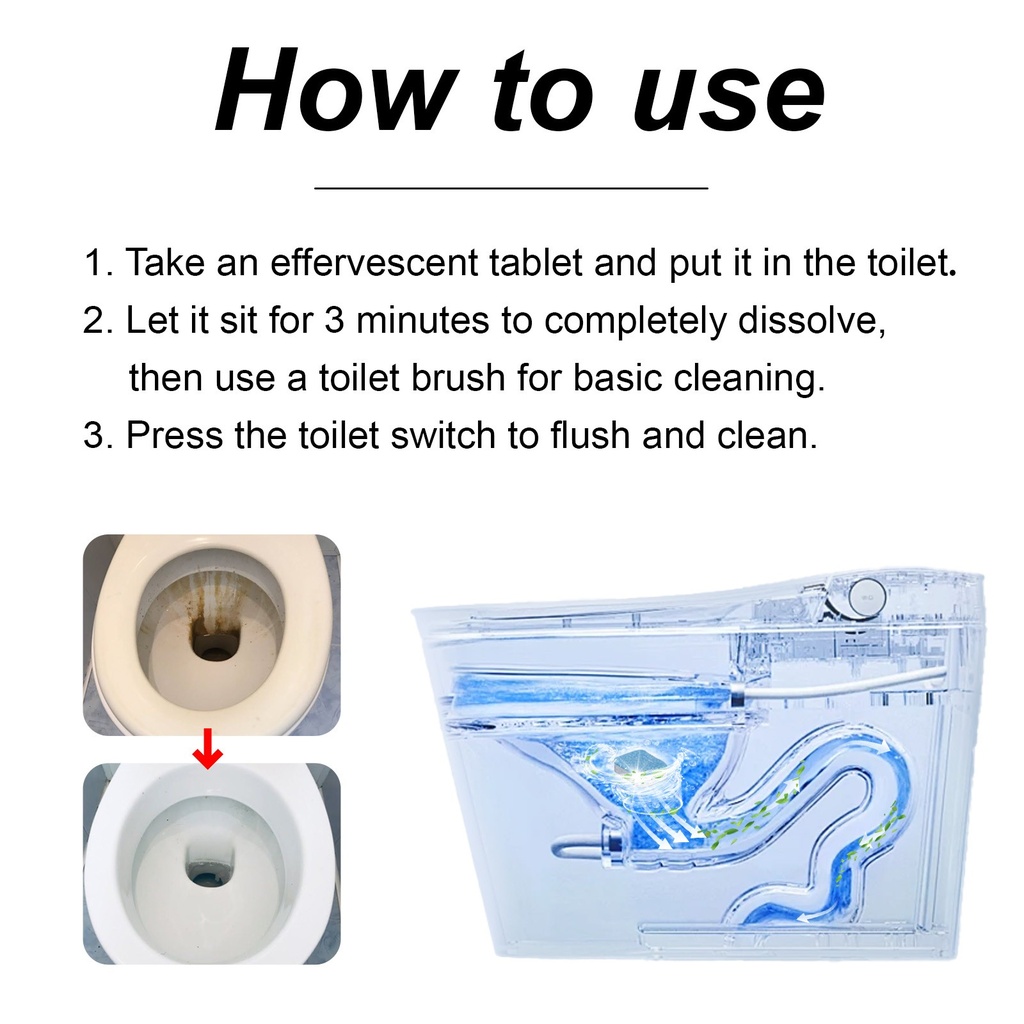 How to use

1. Take an effervescent tablet and put it in the toilet.
2. Let it sit for 3 minutes to completely dissolve, then use a toilet brush for basic cleaning.
3. Press the toilet switch to flush and clean.