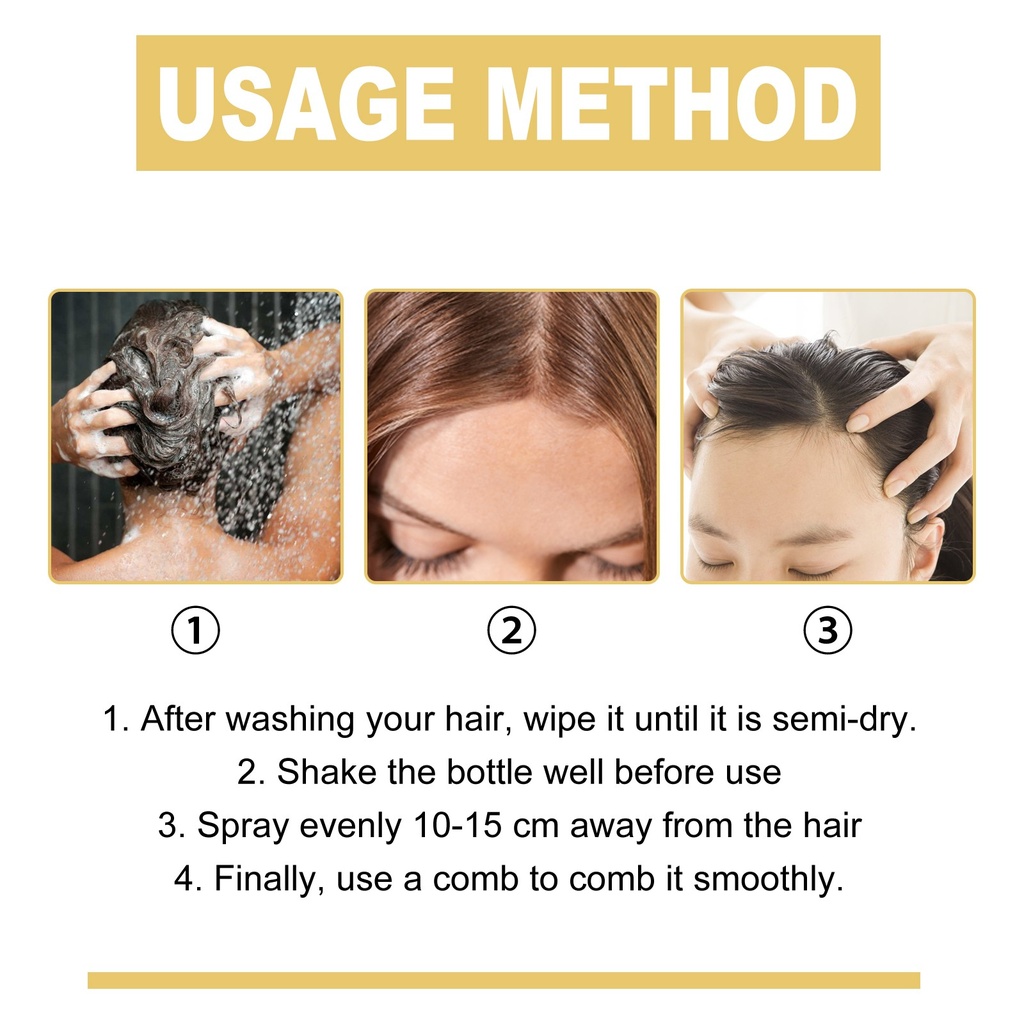 USAGE METHOD

①

②

③

1. After washing your hair, wipe it until it is semi-dry.
2. Shake the bottle well before use
3. Spray evenly 10-15 cm away from the hair
4. Finally, use a comb to comb it smoothly.