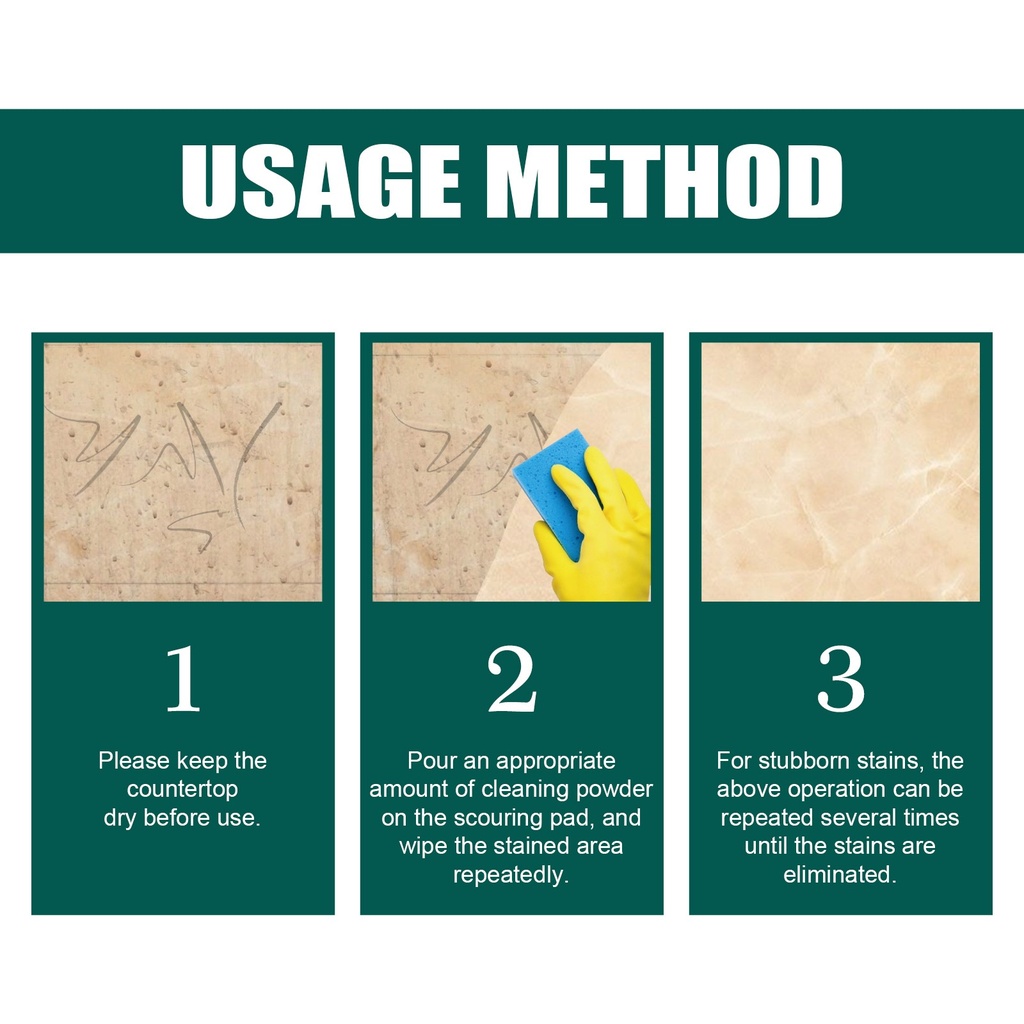 USAGE METHOD

1

Please keep the countertop dry before use.

2

Pour an appropriate amount of cleaning powder on the scouring pad, and wipe the stained area repeatedly.

3

For stubborn stains, the above operation can be repeated several times until the stains are eliminated.