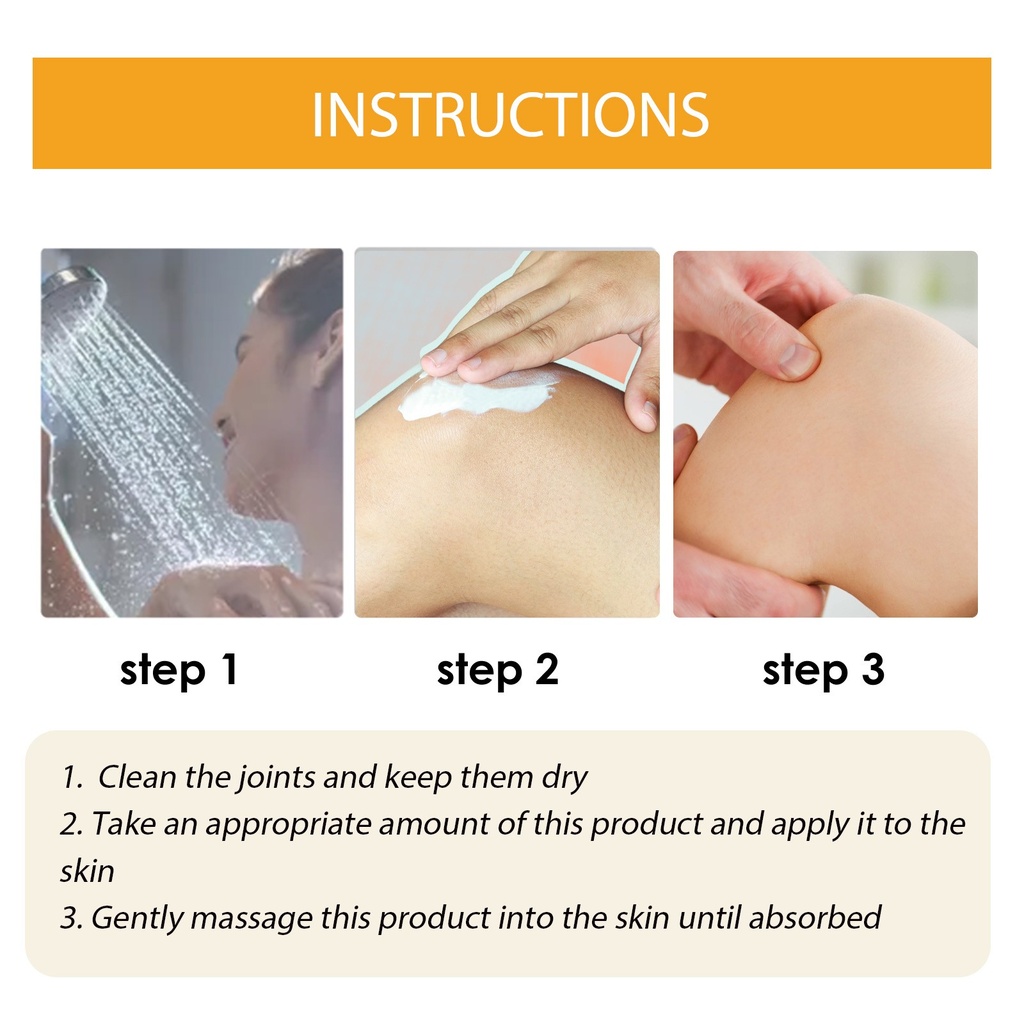 INSTRUCTIONS

step 1

step 2

step 3

1. Clean the joints and keep them dry
2. Take an appropriate amount of this product and apply it to the skin
3. Gently massage this product into the skin until absorbed