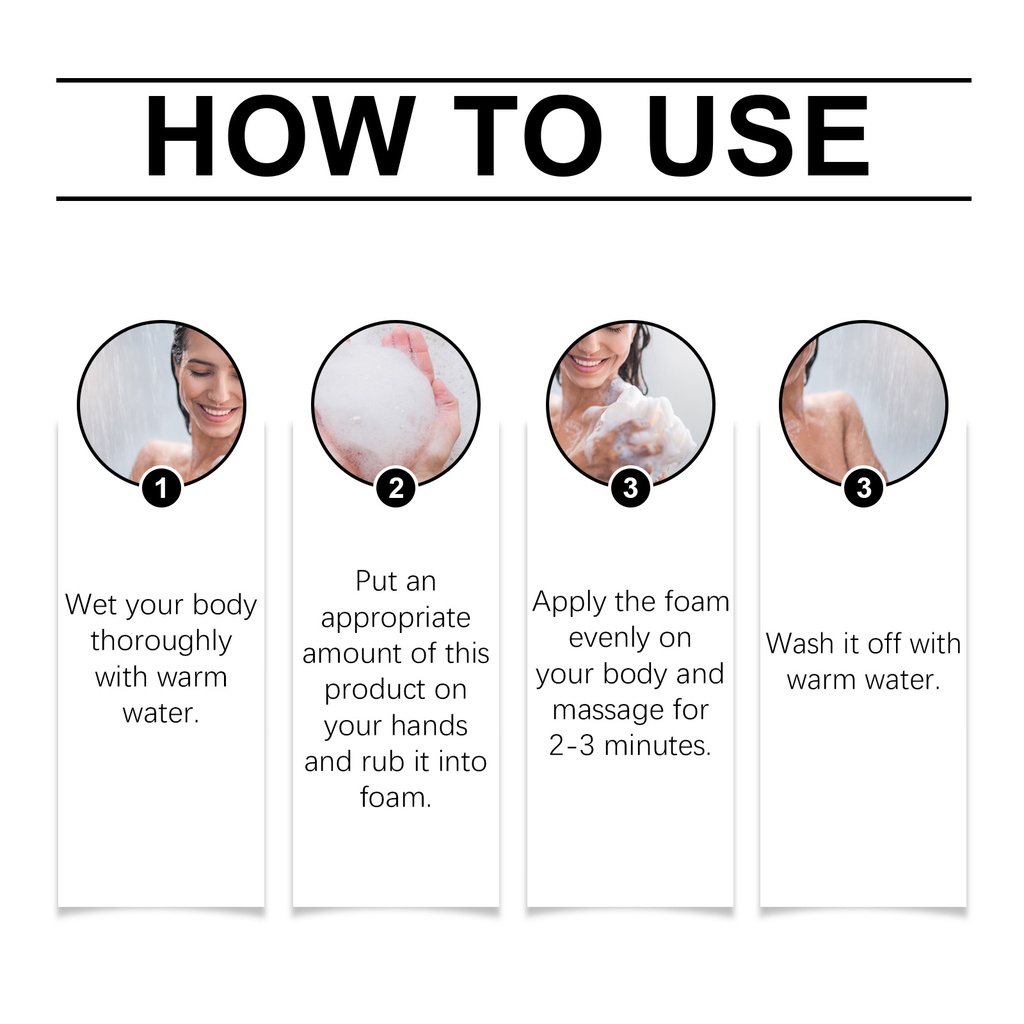 HOW TO USE

1

Wet your body thoroughly with warm water.

2

Put an appropriate amount of this product on your hands and rub it into foam.

3

Apply the foam evenly on your body and massage for 2-3 minutes.

3

Wash it off with warm water.