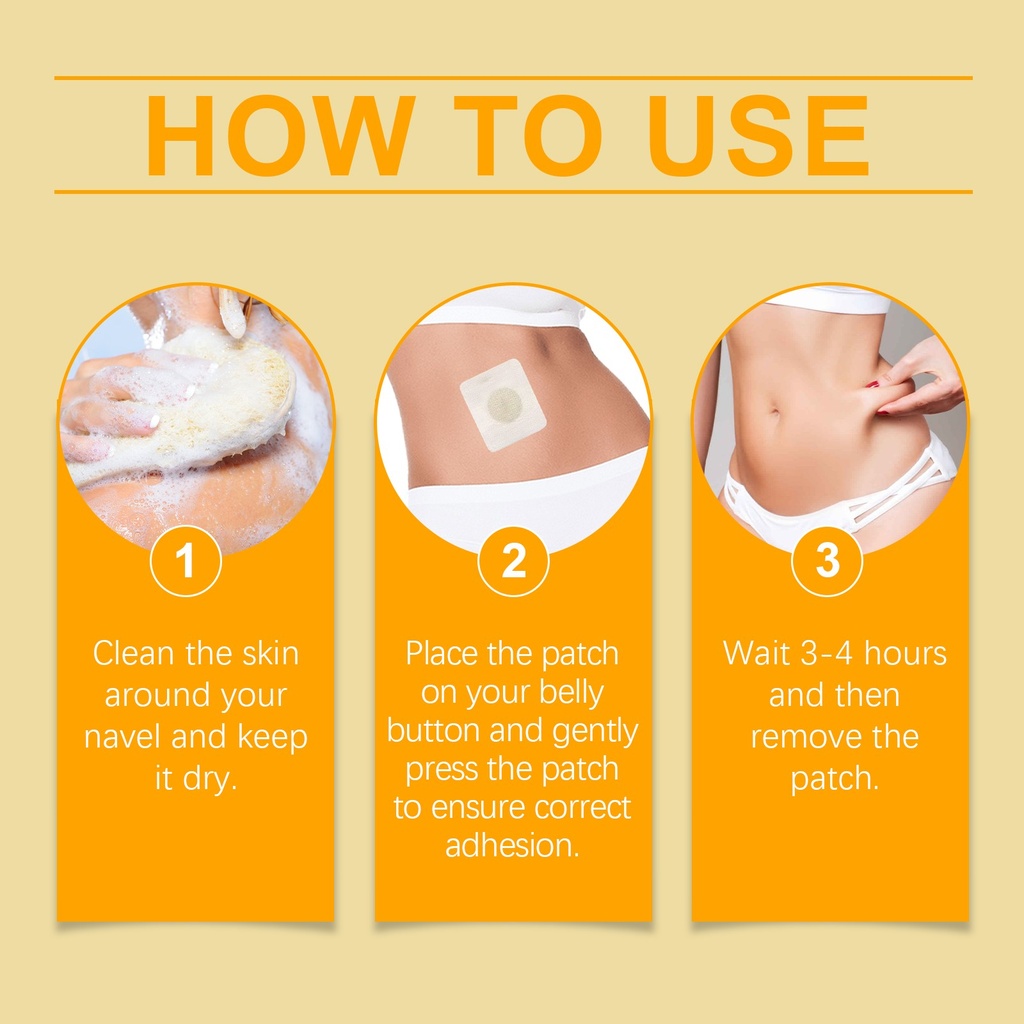 HOW TO USE

1

Clean the skin around your navel and keep it dry.

2

Place the patch on your belly button and gently press the patch to ensure correct adhesion.

3

Wait 3-4 hours and then remove the patch.